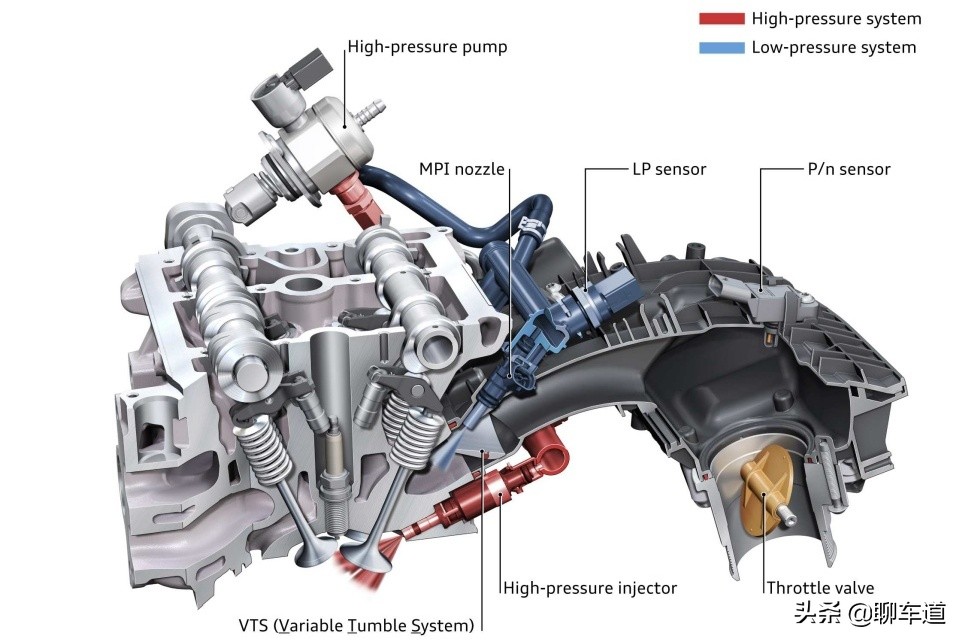 High-pressure system
Low-pressure system

High-pressure pump

MPI nozzle

LP sensor

P/n sensor

High-pressure injector

Throttle valve

VTS (Variable Tumble System)

头条 @聊车道