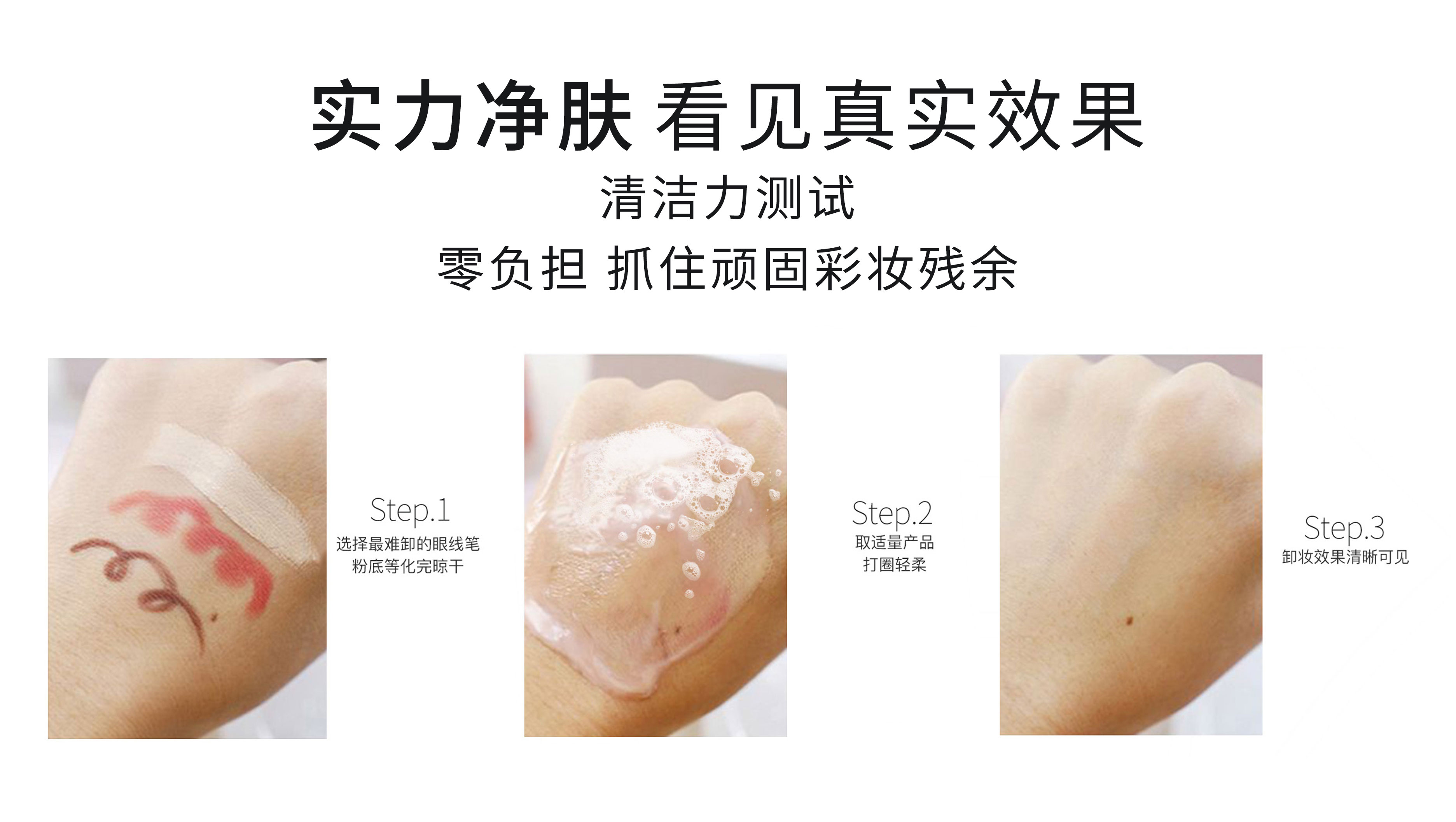 实力净肤 看见真实效果

清洁力测试

零负担 抓住顽固彩妆残余

Step.1
选择最难卸的眼线笔
粉底等化完晾干

Step.2
取适量产品
打圈轻柔

Step.3
卸妆效果清晰可见