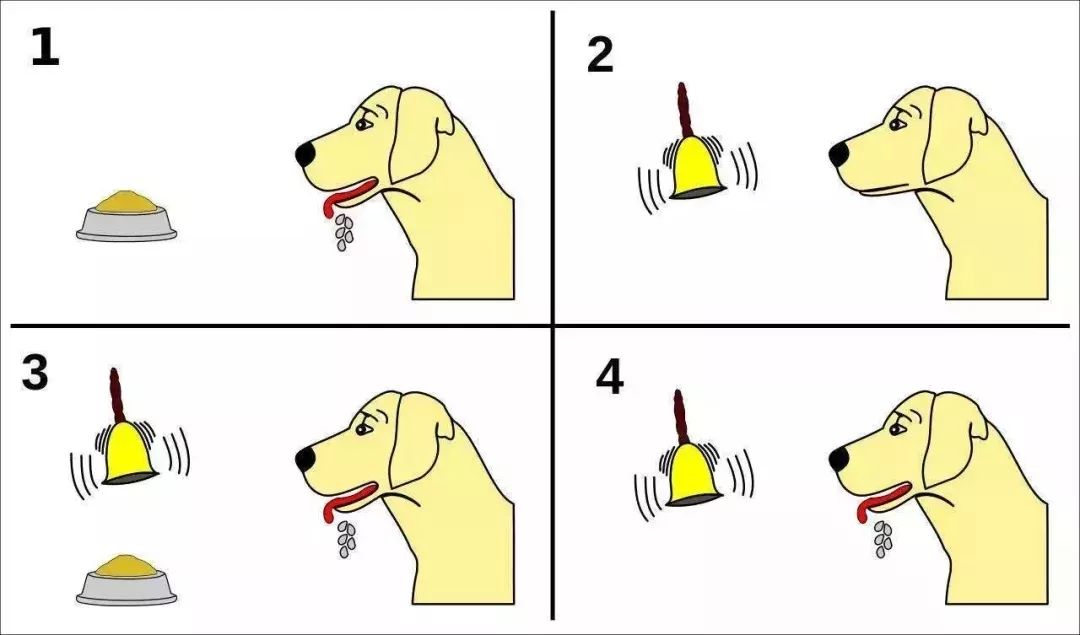 1

2

3

4