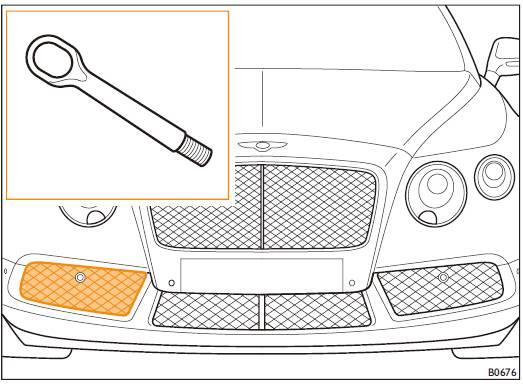 B0676