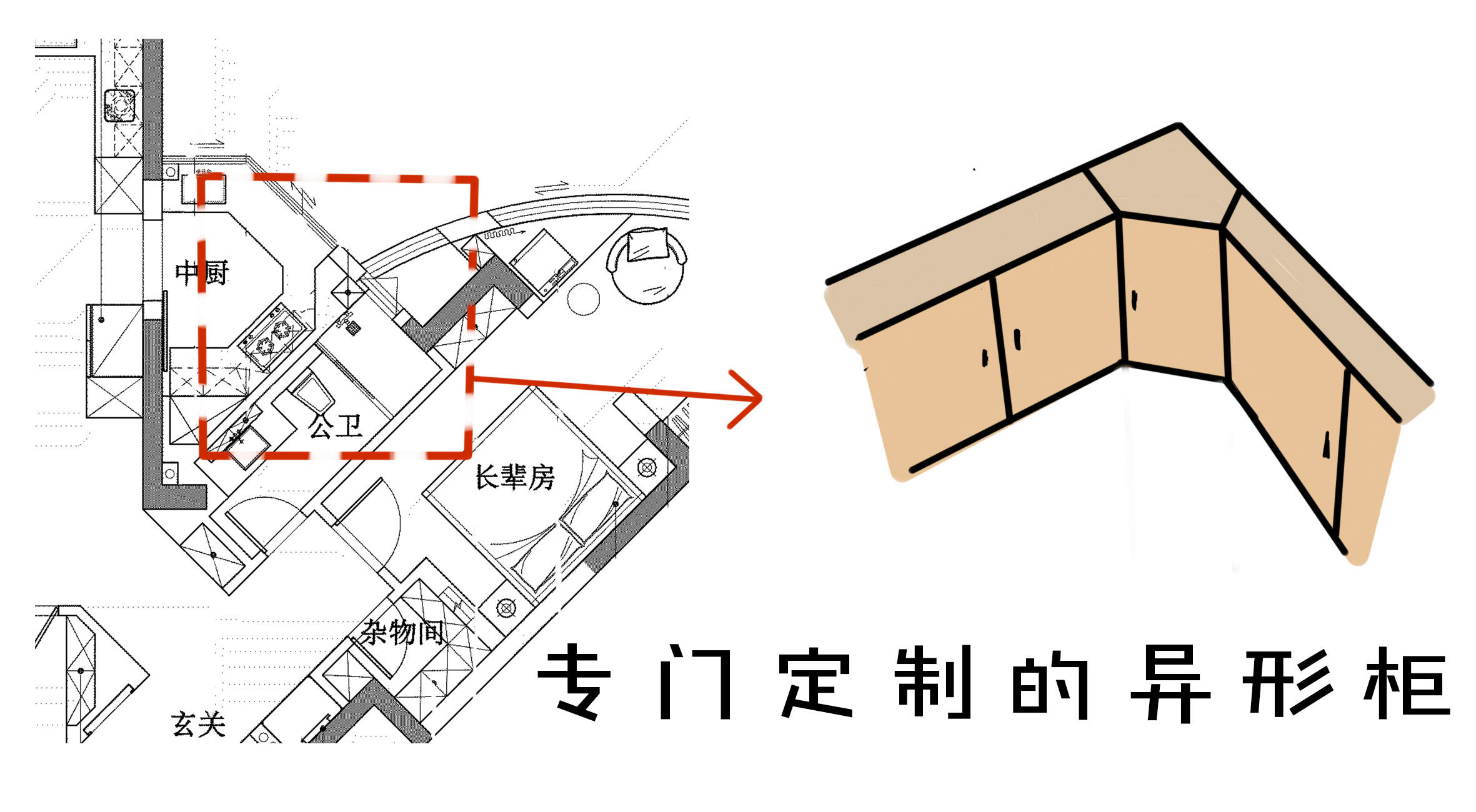 中厨

公卫

长辈房

杂物间

玄关

专门定制的异形柜