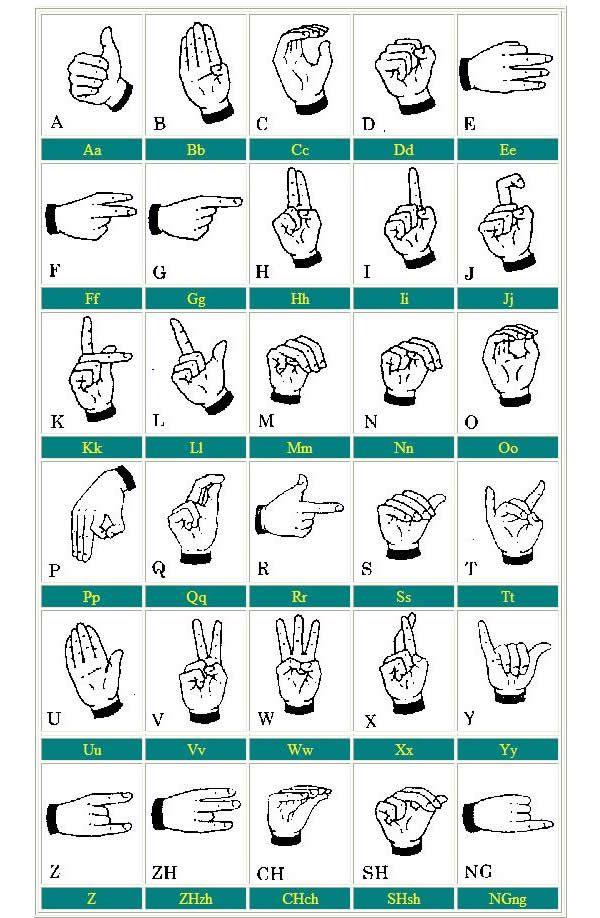 | A | B | C | D | E |
|---|---|---|---|---|
| Aa | Bb | Cc | Dd | Ee |
| F | G | H | I | J |
| Ff | Gg | Hh | Ii | Jj |
| K | L | M | N | O |
| Kk | Ll | Mm | Nn | Oo |
| P | Q | R | S | T |
| Pp | Qq | Rr | Ss | Tt |
| U | V | W | X | Y |
| Uu | Vv | Ww | Xx | Yy |
| Z | ZH | CH | SH | NG |
| Z | ZHzh | CHch | SHsh | NGng |