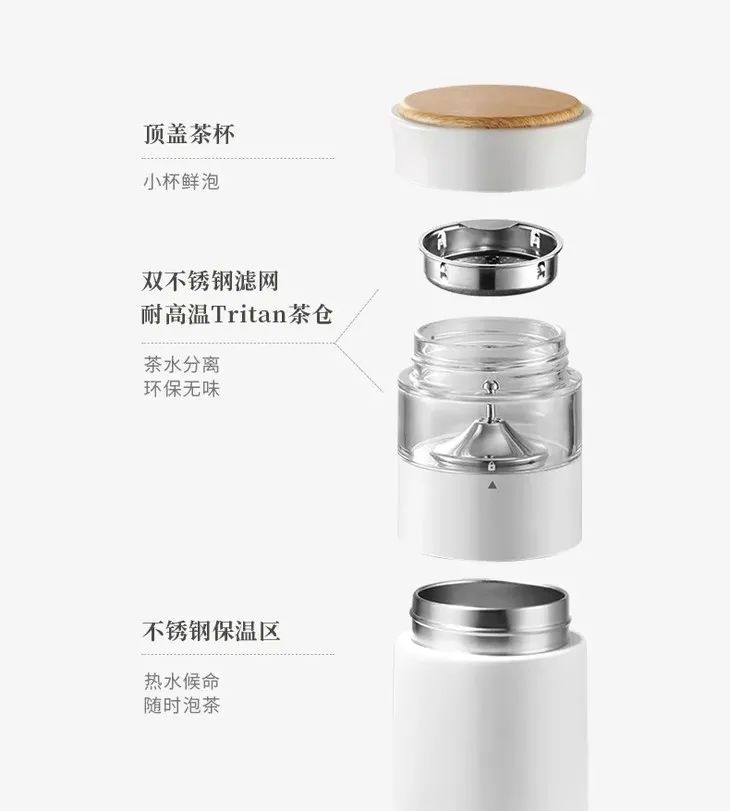 顶盖茶杯

小杯鲜泡

双不锈钢滤网
耐高温Tritan茶仓

茶水分离
环保无味

不锈钢保温区

热水候命
随时泡茶