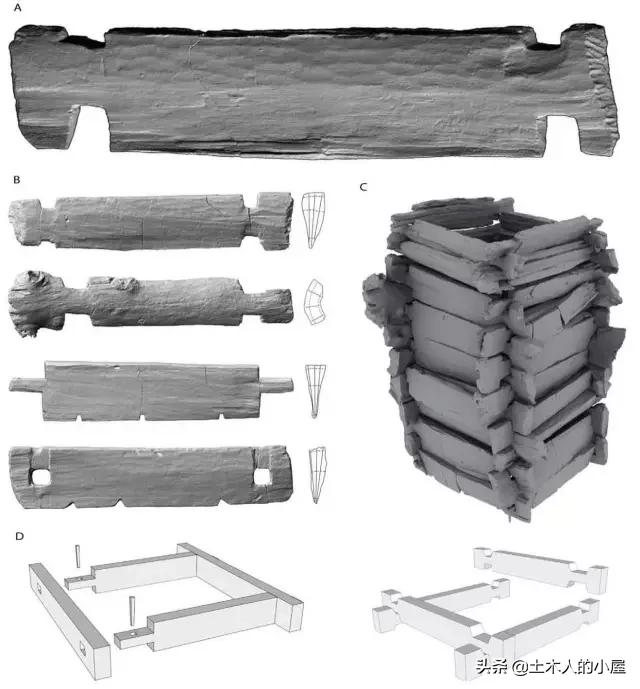 A

B

C

D

头条 @土木人的小屋