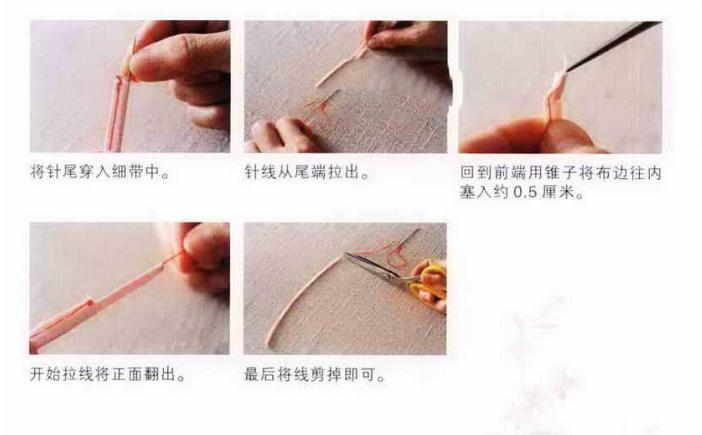 将针尾穿入细带中。

针线从尾端拉出。

回到前端用锥子将布边往内塞入约 0.5 厘米。

开始拉线将正面翻出。

最后将线剪掉即可。