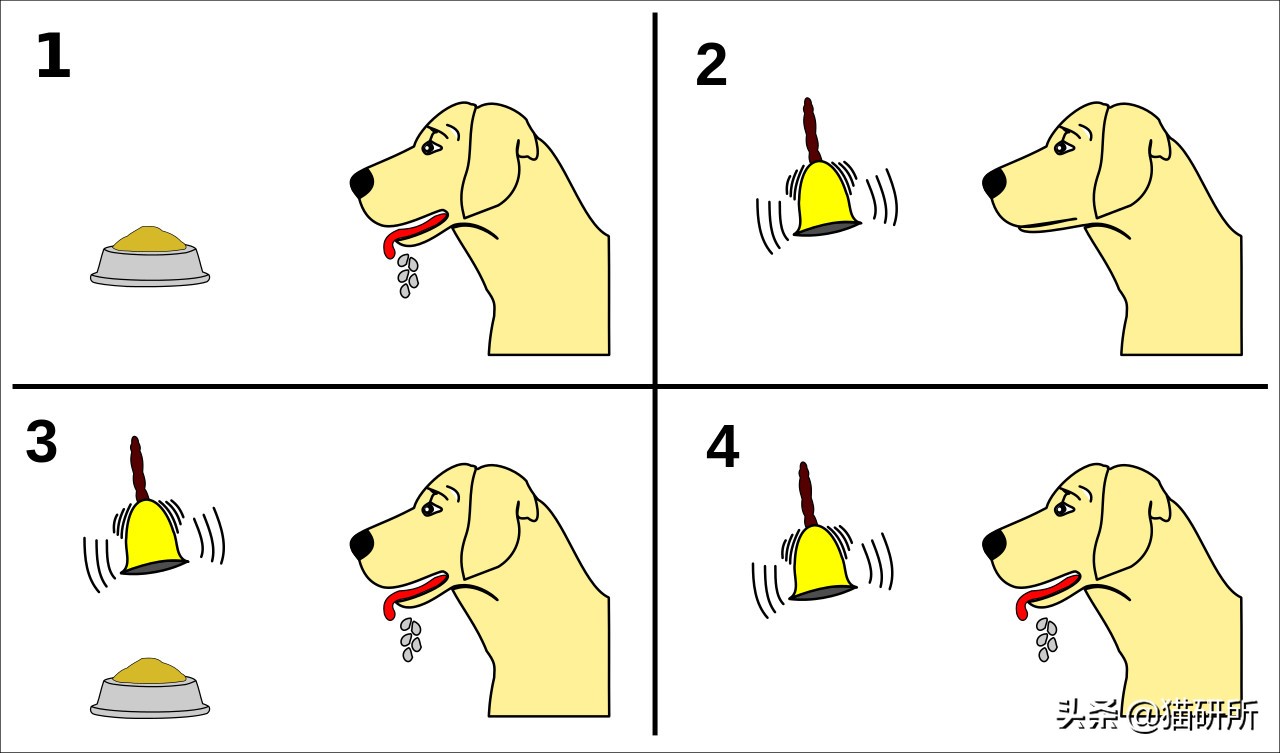 1

2

3

4

头条 @猫研所