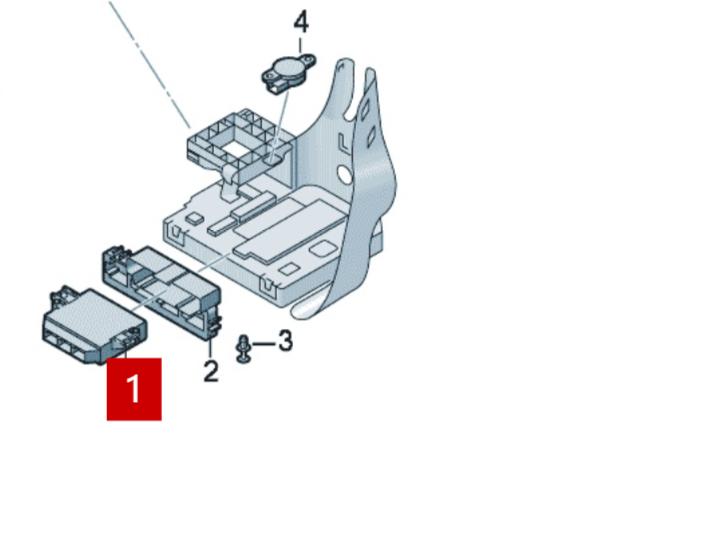 4
3
2
1