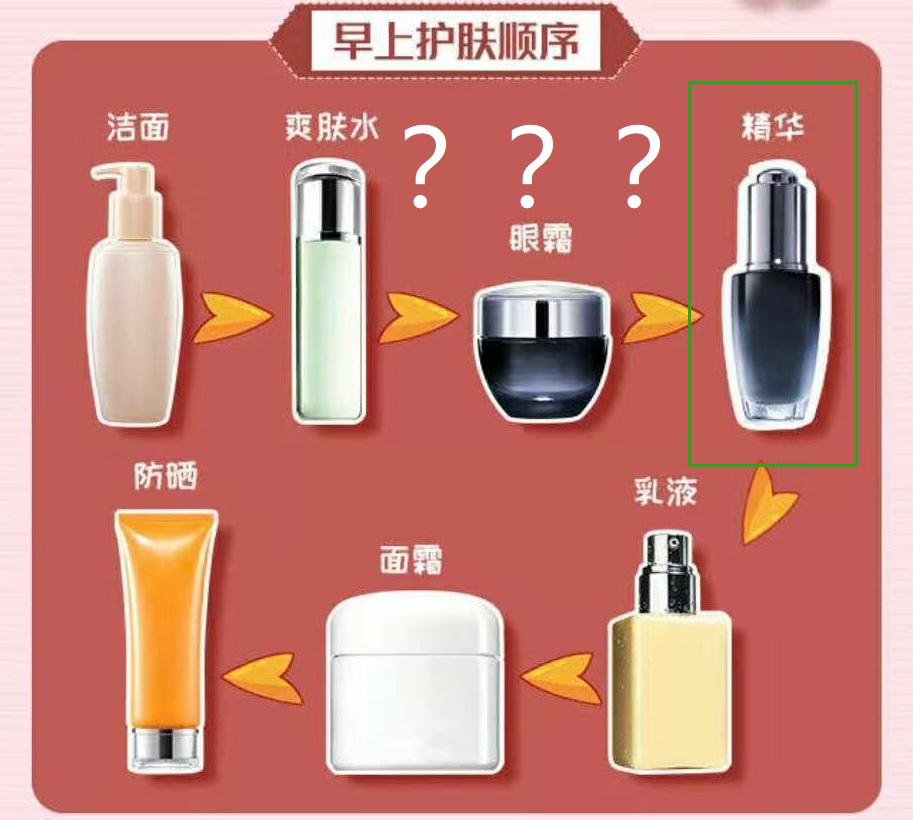 早上护肤顺序

洁面

爽肤水

? ? ?

眼霜

精华

乳液

面霜

防晒