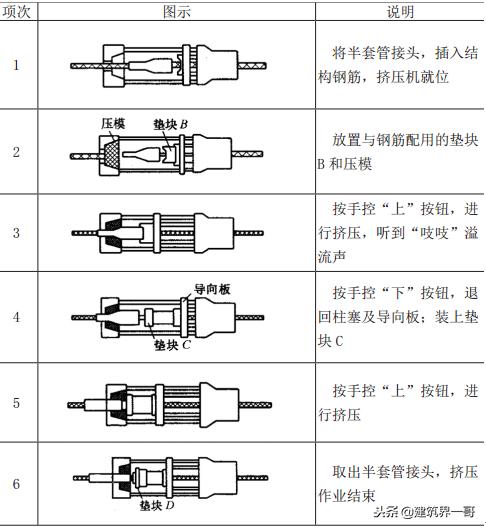 | 项次 | 图示 | 说明 |
|---|---|---|
| 1 |  | 将半套管接头，插入结构钢筋，挤压机就位 |
| 2 | 压模 垫块 $B$ | 放置与钢筋配用的垫块 B 和压模 |
| 3 |  | 按手控“上”按钮，进行挤压，听到“吱吱”溢流声 |
| 4 | 导向板 垫块 $C$ | 按手控“下”按钮，退回柱塞及导向板；装上垫块 C |
| 5 |  | 按手控“上”按钮，进行挤压 |
| 6 | 垫块 $D$ | 取出半套管接头，挤压作业结束 |

头条 @建筑界一哥