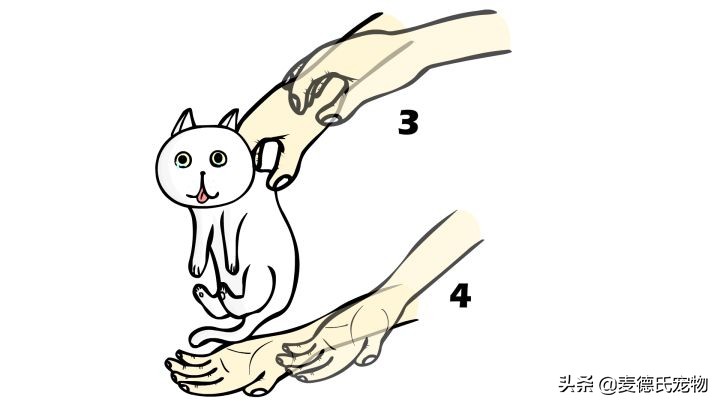 3

4

头条 @麦德氏宠物