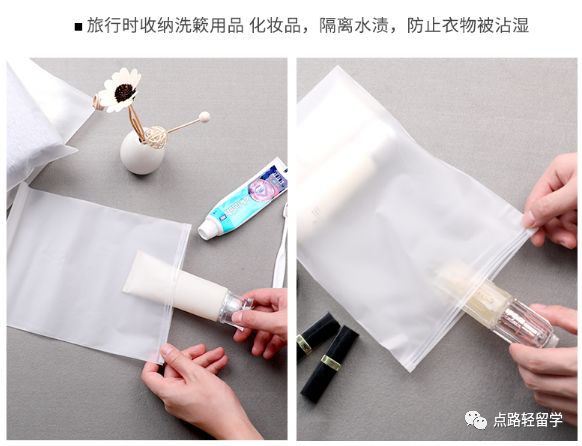 ■ 旅行时收纳洗簌用品 化妆品，隔离水渍，防止衣物被沾湿

点路轻留学