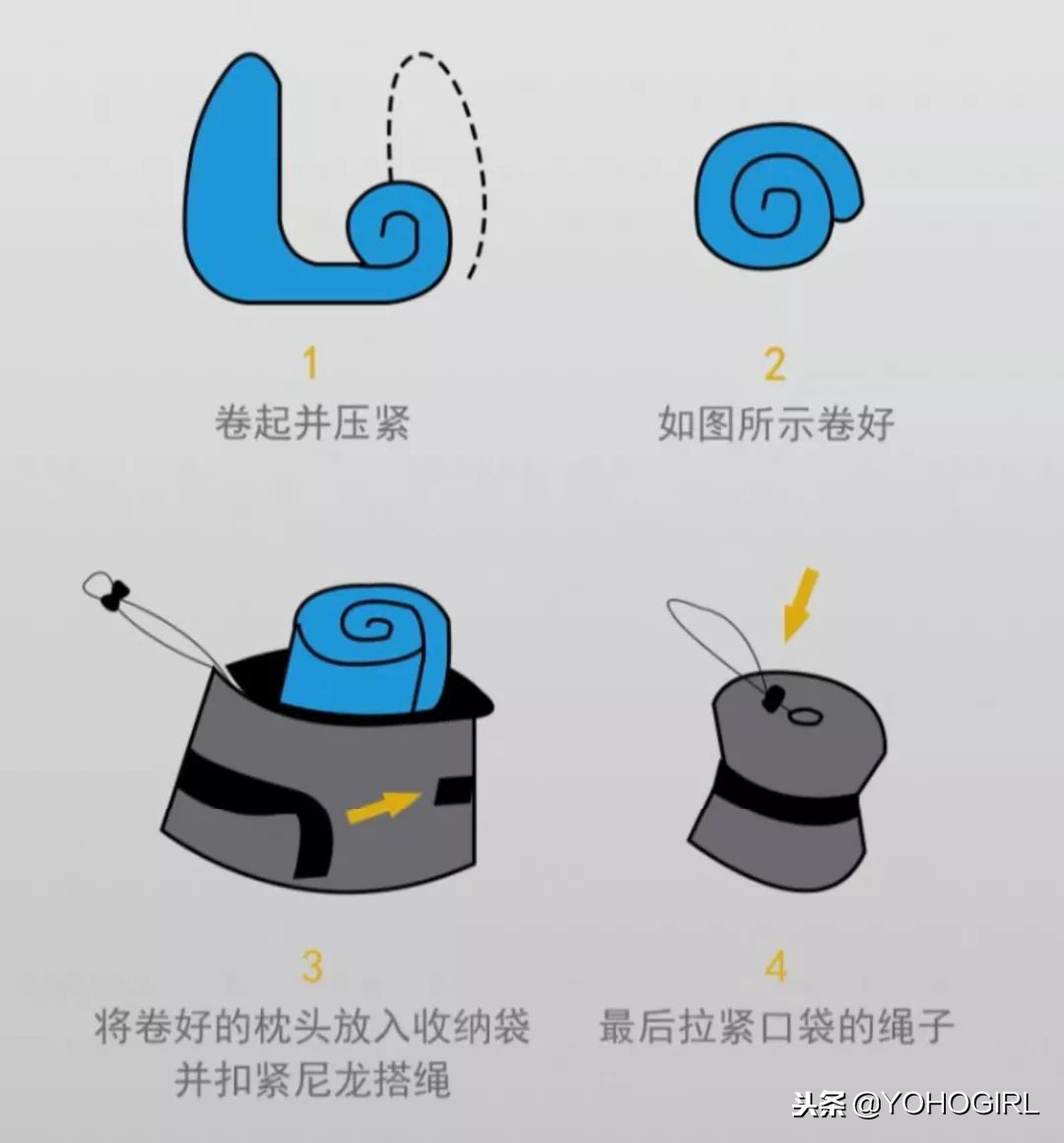 1
卷起并压紧

2
如图所示卷好

3
将卷好的枕头放入收纳袋
并扣紧尼龙搭绳

4
最后拉紧口袋的绳子

头条 @YOHOGIRL