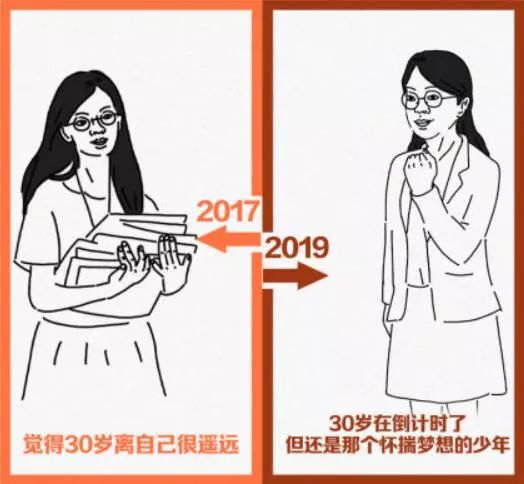 2017

2019

觉得30岁离自己很遥远

30岁在倒计时了
但还是那个怀揣梦想的少年