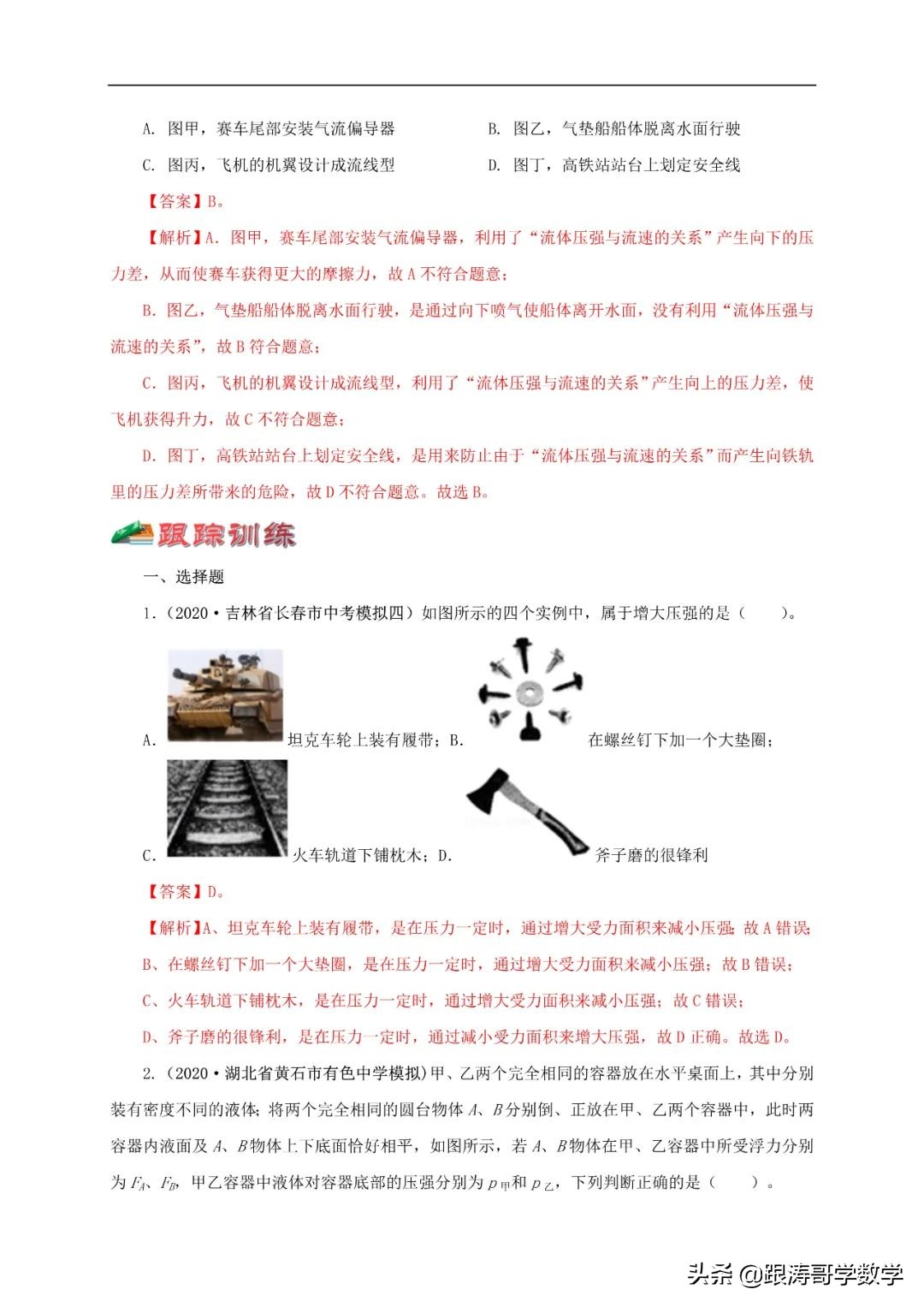 A. 图甲，赛车尾部安装气流偏导器

B. 图乙，气垫船船体脱离水面行驶

C. 图丙，飞机的机翼设计成流线型

D. 图丁，高铁站站台上划定安全线

【答案】B。

【解析】A. 图甲，赛车尾部安装气流偏导器，利用了“流体压强与流速的关系”产生向下的压力差，从而使赛车获得更大的摩擦力，故 A 不符合题意；

B. 图乙，气垫船船体脱离水面行驶，是通过向下喷气使船体离开水面，没有利用“流体压强与流速的关系”，故 B 符合题意；

C. 图丙，飞机的机翼设计成流线型，利用了“流体压强与流速的关系”产生向上的压力差，使飞机获得升力，故 C 不符合题意；

D. 图丁，高铁站站台上划定安全线，是用来防止由于“流体压强与流速的关系”而产生向铁轨里的压力差所带来的危险，故 D 不符合题意。故选 B。

跟踪训练

一、选择题

1.（2020·吉林省长春市中考模拟四）如图所示的四个实例中，属于增大压强的是（　　）。

A. 坦克车轮上装有履带；B. 在螺丝钉下加一个大垫圈；

C. 火车轨道下铺枕木；D. 斧子磨的很锋利

【答案】D。

【解析】A、坦克车轮上装有履带，是在压力一定时，通过增大受力面积来减小压强；故 A 错误；

B、在螺丝钉下加一个大垫圈，是在压力一定时，通过增大受力面积来减小压强；故 B 错误；

C、火车轨道下铺枕木，是在压力一定时，通过增大受力面积来减小压强；故 C 错误；

D、斧子磨的很锋利，是在压力一定时，通过减小受力面积来增大压强，故 D 正确。故选 D。

2.（2020·湖北省黄石市有色中学模拟）甲、乙两个完全相同的容器放在水平桌面上，其中分别装有密度不同的液体；将两个完全相同的圆台物体 $A$、$B$ 分别倒、正放在甲、乙两个容器中，此时两容器内液面及 $A$、$B$ 物体上下底面恰好相平，如图所示，若 $A$、$B$ 物体在甲、乙容器中所受浮力分别为 $F_A$、$F_B$，甲乙容器中液体对容器底部的压强分别为 $p_{甲}$ 和 $p_{乙}$，下列判断正确的是（　　）。

头条 @跟涛哥学数学