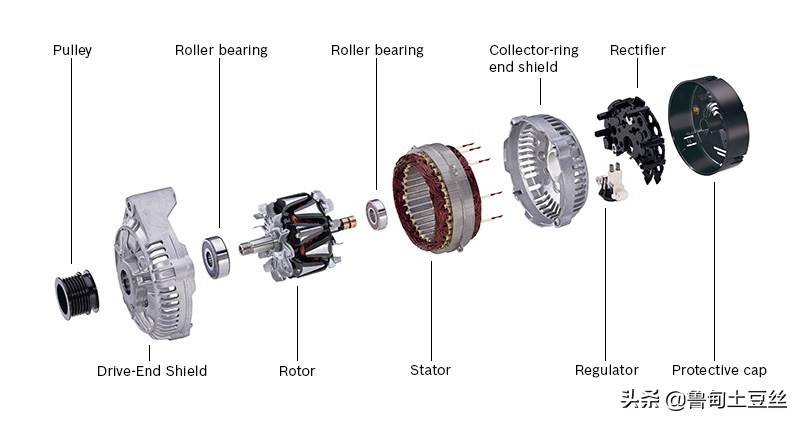 Pulley
Roller bearing
Roller bearing
Collector-ring end shield
Rectifier
Drive-End Shield
Rotor
Stator
Regulator
Protective cap
头条 @鲁甸土豆丝