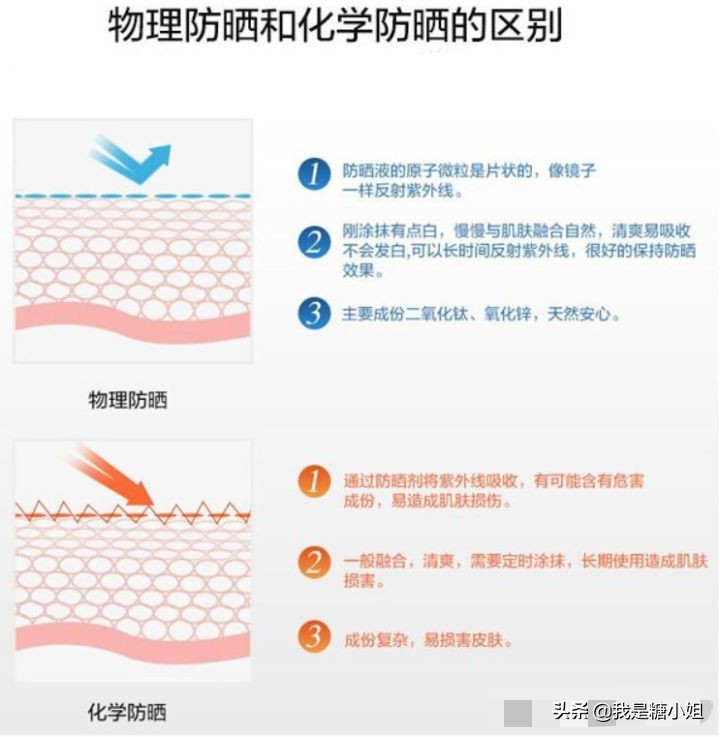 物理防晒和化学防晒的区别

1 防晒液的原子微粒是片状的，像镜子一样反射紫外线。

2 刚涂抹有点白，慢慢与肌肤融合自然，清爽易吸收不会发白,可以长时间反射紫外线，很好的保持防晒效果。

3 主要成份二氧化钛、氧化锌，天然安心。

物理防晒

1 通过防晒剂将紫外线吸收，有可能含有危害成份，易造成肌肤损伤。

2 一般融合，清爽，需要定时涂抹，长期使用造成肌肤损害。

3 成份复杂，易损害皮肤。

化学防晒

头条 @我是糖小姐