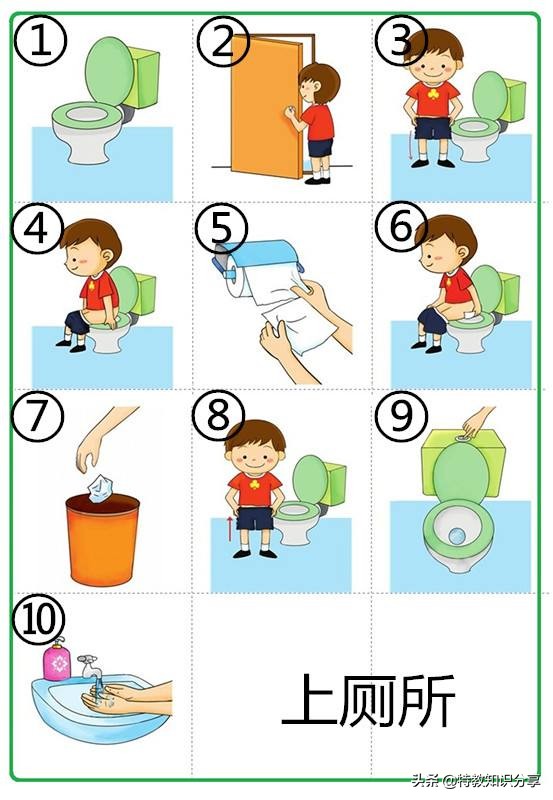 ①
②
③
④
⑤
⑥
⑦
⑧
⑨
⑩
上厕所
头条 @特教知识分享