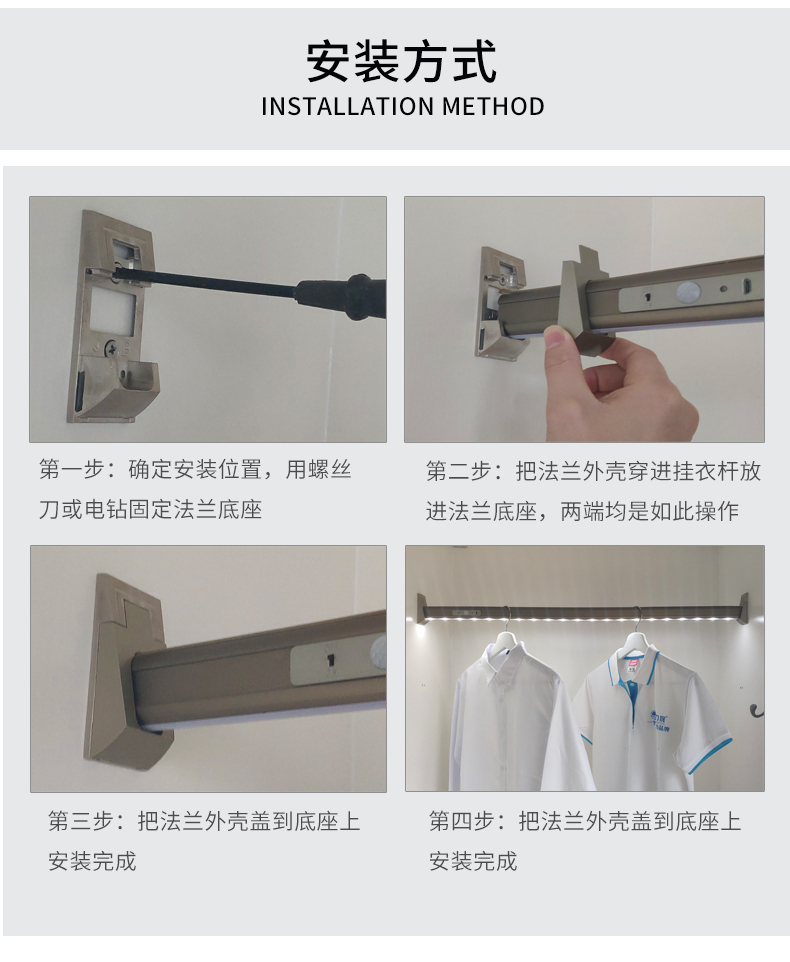 安装方式
INSTALLATION METHOD

第一步：确定安装位置，用螺丝刀或电钻固定法兰底座

第二步：把法兰外壳穿进挂衣杆放进法兰底座，两端均是如此操作

第三步：把法兰外壳盖到底座上安装完成

第四步：把法兰外壳盖到底座上安装完成