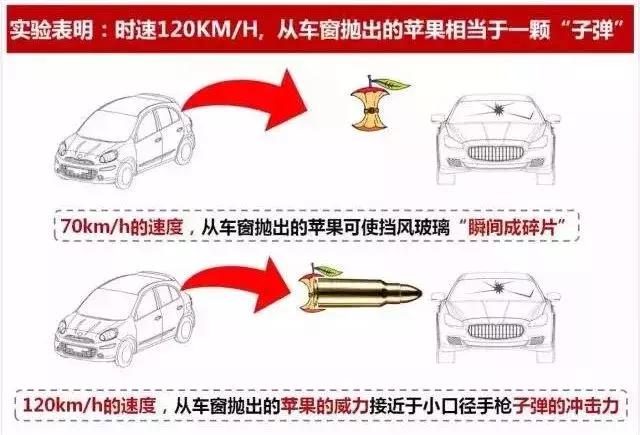 实验表明：时速120KM/H，从车窗抛出的苹果相当于一颗“子弹”

70km/h的速度，从车窗抛出的苹果可使挡风玻璃“瞬间成碎片”

120km/h的速度，从车窗抛出的苹果的威力接近于小口径手枪子弹的冲击力