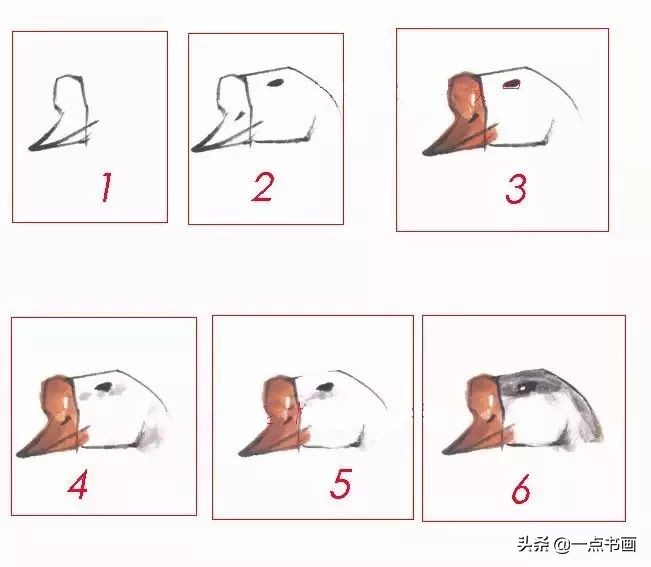 1

2

3

4

5

6

头条 @一点书画