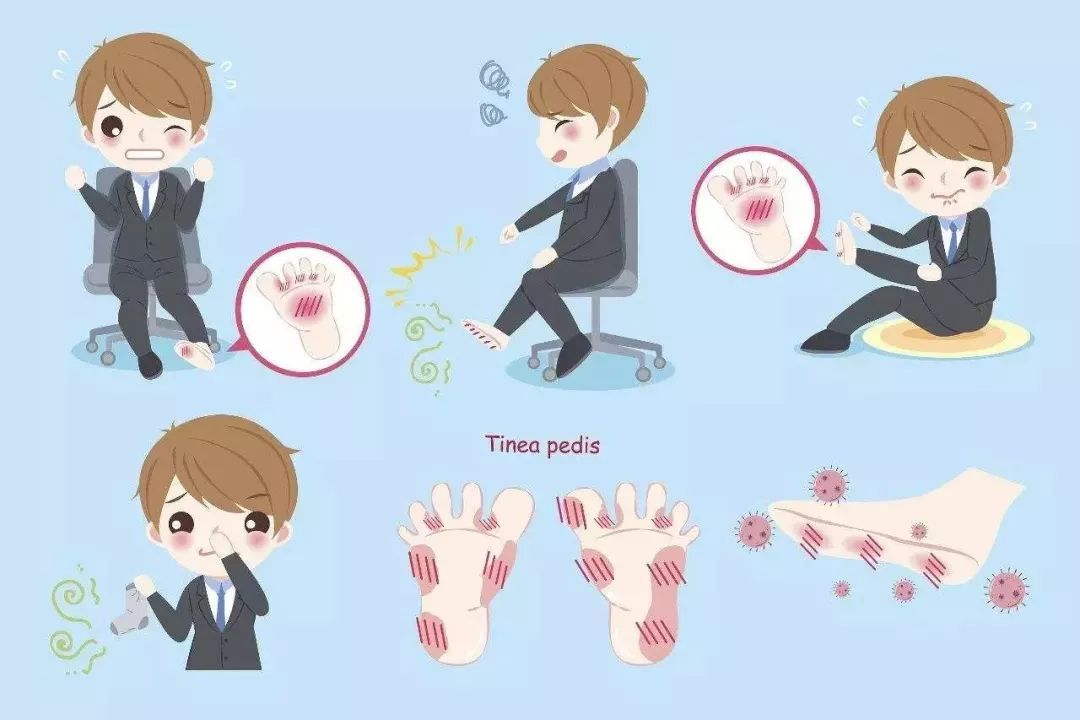 Tinea pedis