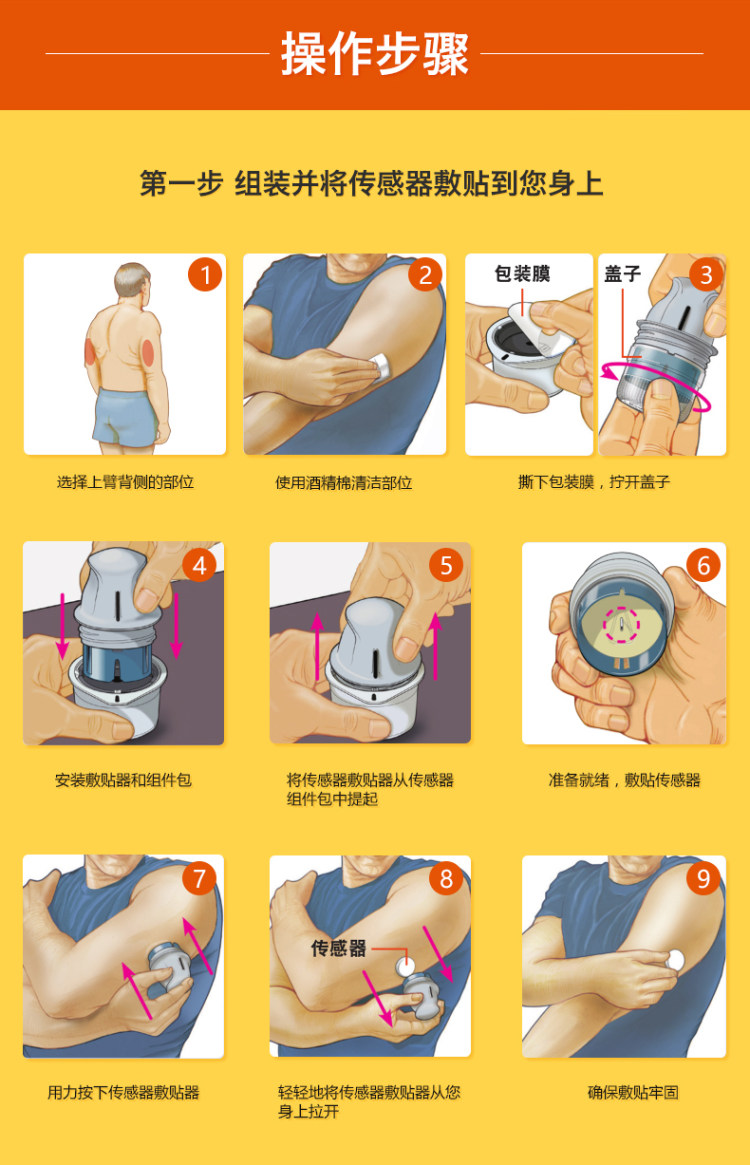 操作步骤

第一步 组装并将传感器敷贴到您身上

1

选择上臂背侧的部位

2

使用酒精棉清洁部位

包装膜

盖子

3

撕下包装膜，拧开盖子

4

安装敷贴器和组件包

5

将传感器敷贴器从传感器组件包中提起

6

准备就绪，敷贴传感器

7

用力按下传感器敷贴器

8

传感器

轻轻地将传感器敷贴器从您身上拉开

9

确保敷贴牢固