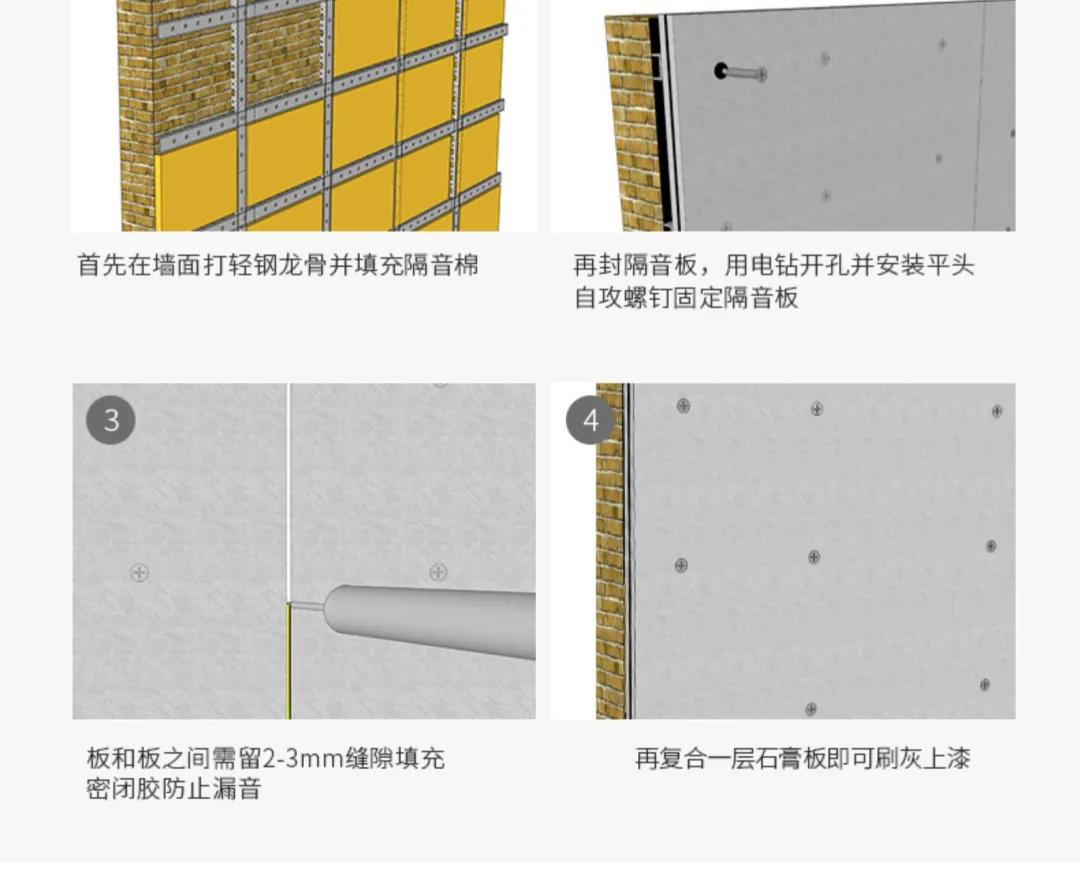 首先在墙面打轻钢龙骨并填充隔音棉

再封隔音板，用电钻开孔并安装平头自攻螺钉固定隔音板

3

板和板之间需留2-3mm缝隙填充密闭胶防止漏音

4

再复合一层石膏板即可刷灰上漆