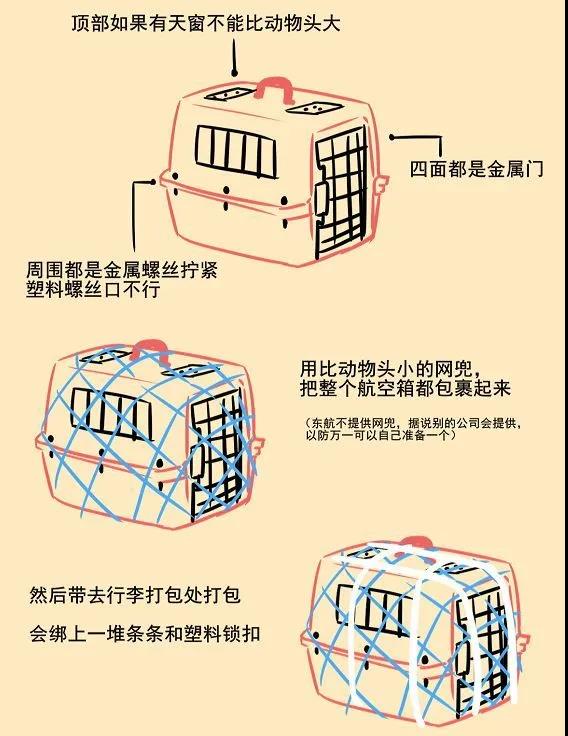 顶部如果有天窗不能比动物头大

四面都是金属门

周围都是金属螺丝拧紧
塑料螺丝口不行

用比动物头小的网兜，
把整个航空箱都包裹起来

（东航不提供网兜，据说别的公司会提供，以防万一可以自己准备一个）

然后带去行李打包处打包

会绑上一堆条条和塑料锁扣