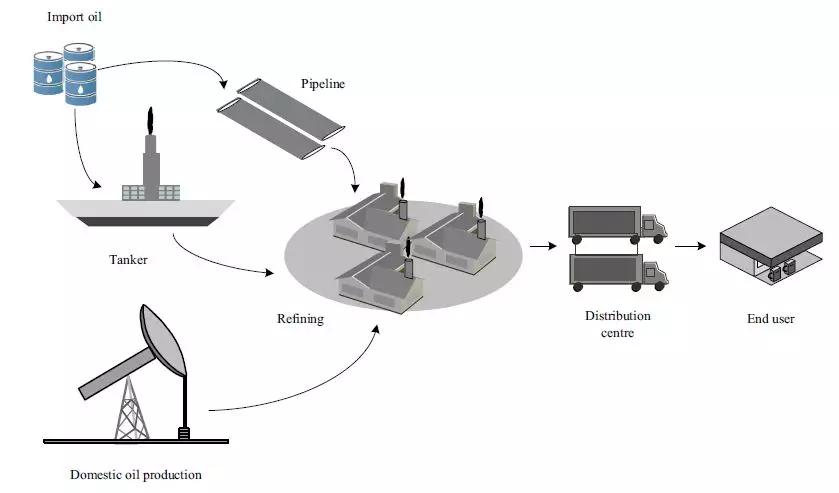 Import oil

Pipeline

Tanker

Refining

Distribution centre

End user

Domestic oil production