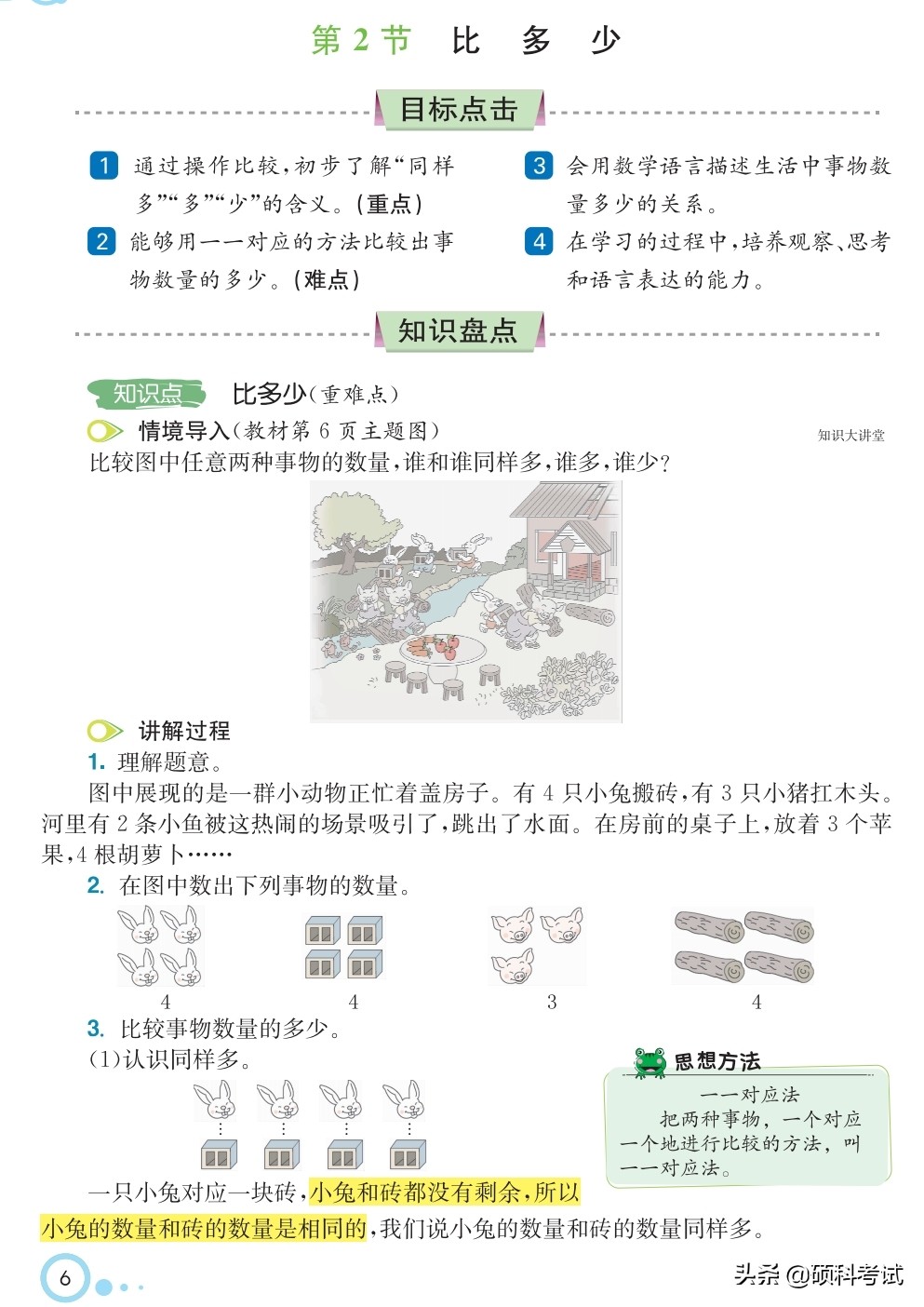 第 2 节　比　多　少

目标点击

1 通过操作比较,初步了解“同样多”“多”“少”的含义。(重点)

2 能够用一一对应的方法比较出事物数量的多少。(难点)

3 会用数学语言描述生活中事物数量多少的关系。

4 在学习的过程中,培养观察、思考和语言表达的能力。

知识盘点

知识点　比多少(重难点)

情境导入(教材第 6 页主题图)

知识大讲堂

比较图中任意两种事物的数量,谁和谁同样多,谁多,谁少?

讲解过程

1. 理解题意。

图中展现的是一群小动物正忙着盖房子。有 4 只小兔搬砖,有 3 只小猪扛木头。河里有 2 条小鱼被这热闹的场景吸引了,跳出了水面。在房前的桌子上,放着 3 个苹果,4 根胡萝卜……

2. 在图中数出下列事物的数量。

4　4　3　4

3. 比较事物数量的多少。

(1)认识同样多。

思想方法

一一对应法

把两种事物,一个对应一个地进行比较的方法,叫一一对应法。

一只小兔对应一块砖,小兔和砖都没有剩余,所以小兔的数量和砖的数量是相同的,我们说小兔的数量和砖的数量同样多。

6

头条 @硕科考试