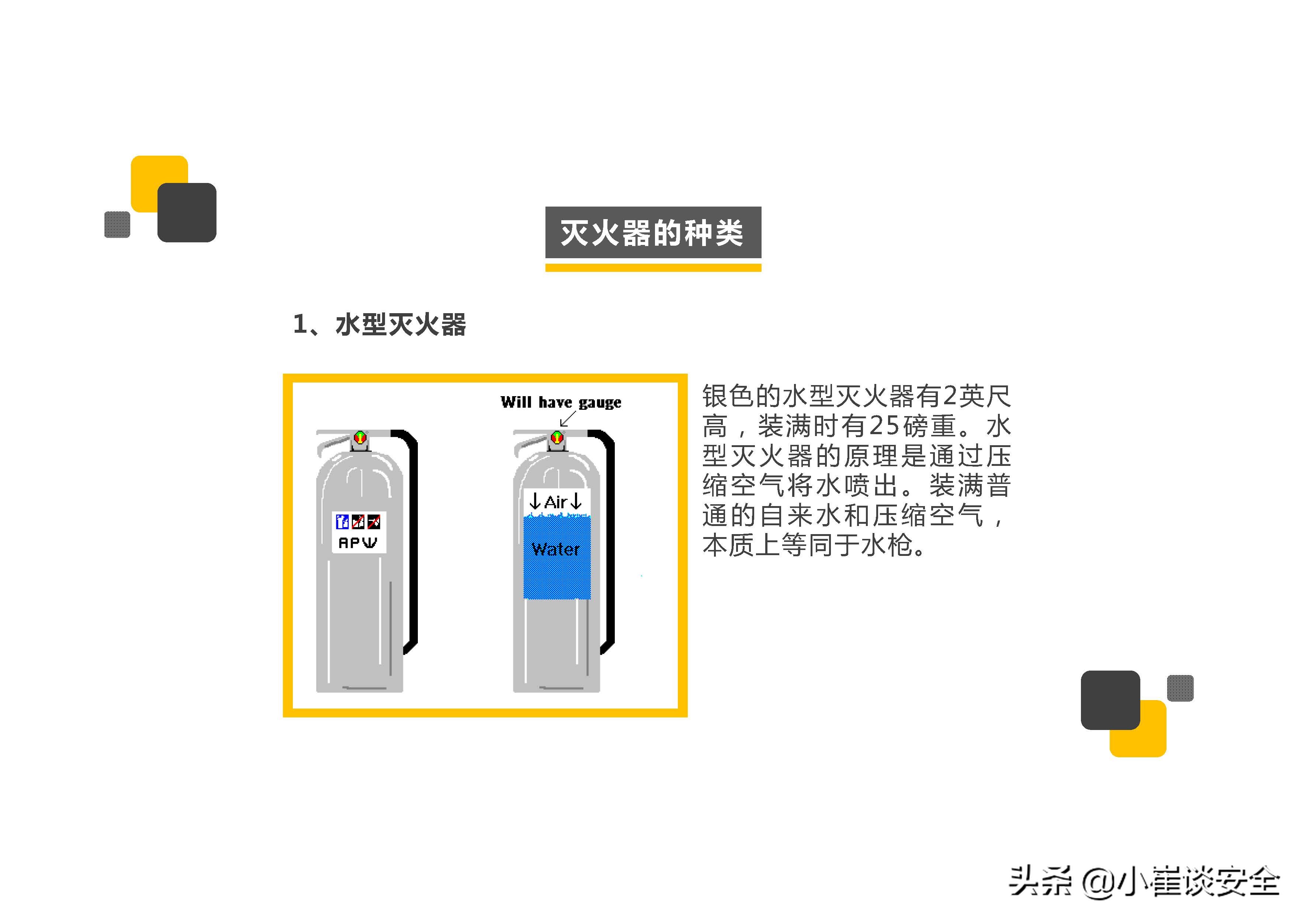 灭火器的种类

1、水型灭火器

Will have gauge

APW

↓Air↓

Water

银色的水型灭火器有2英尺高，装满时有25磅重。水型灭火器的原理是通过压缩空气将水喷出。装满普通的自来水和压缩空气，本质上等同于水枪。

头条 @小崔谈安全