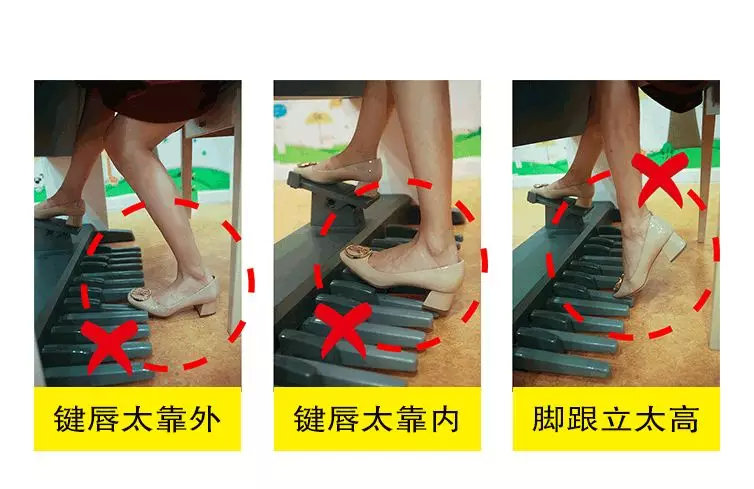 键唇太靠外

键唇太靠内

脚跟立太高