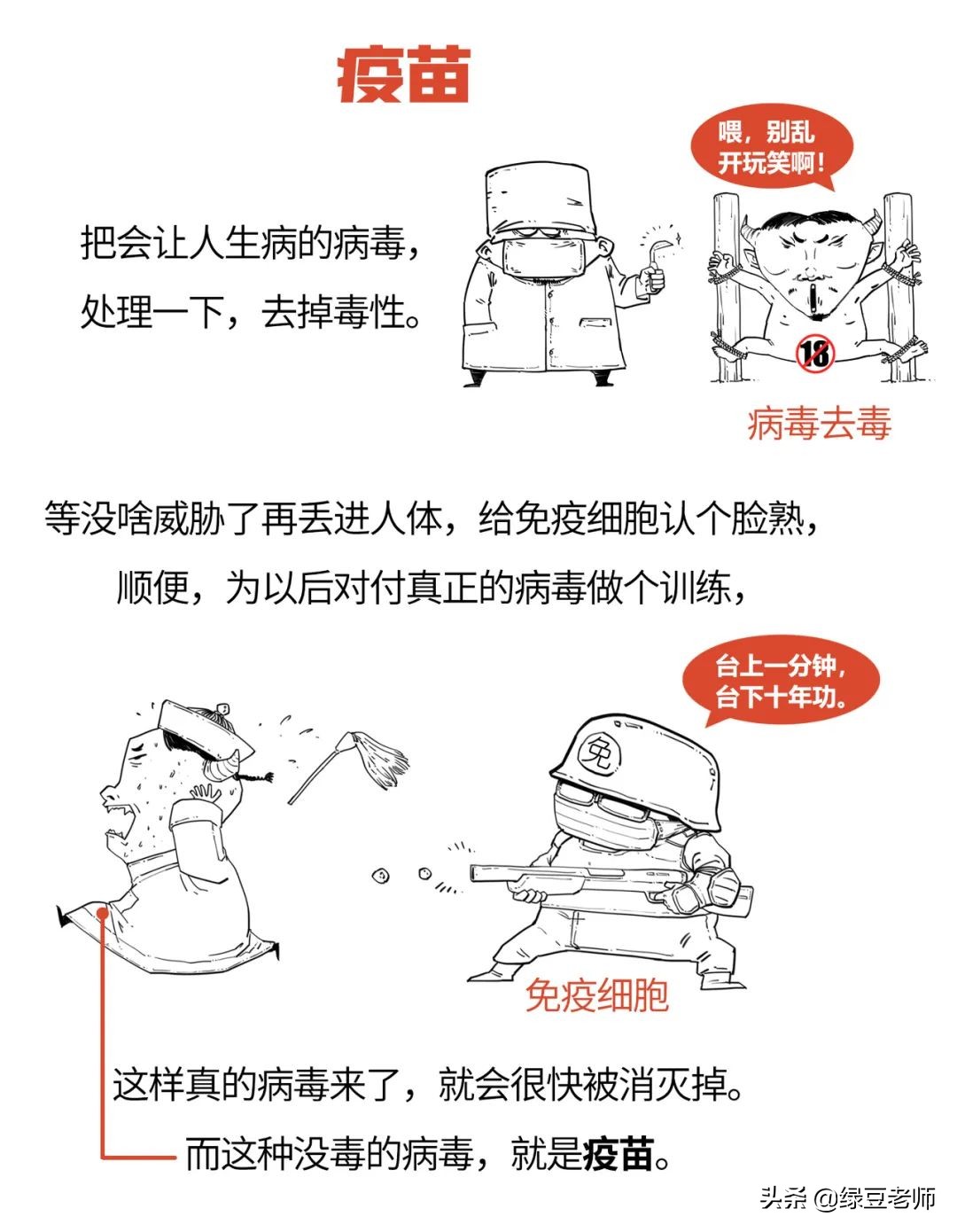 疫苗

喂，别乱开玩笑啊！

把会让人生病的病毒，处理一下，去掉毒性。

18

病毒去毒

等没啥威胁了再丢进人体，给免疫细胞认个脸熟，顺便，为以后对付真正的病毒做个训练，

台上一分钟，台下十年功。

免

免疫细胞

这样真的病毒来了，就会很快被消灭掉。

而这种没毒的病毒，就是疫苗。

头条 @绿豆老师