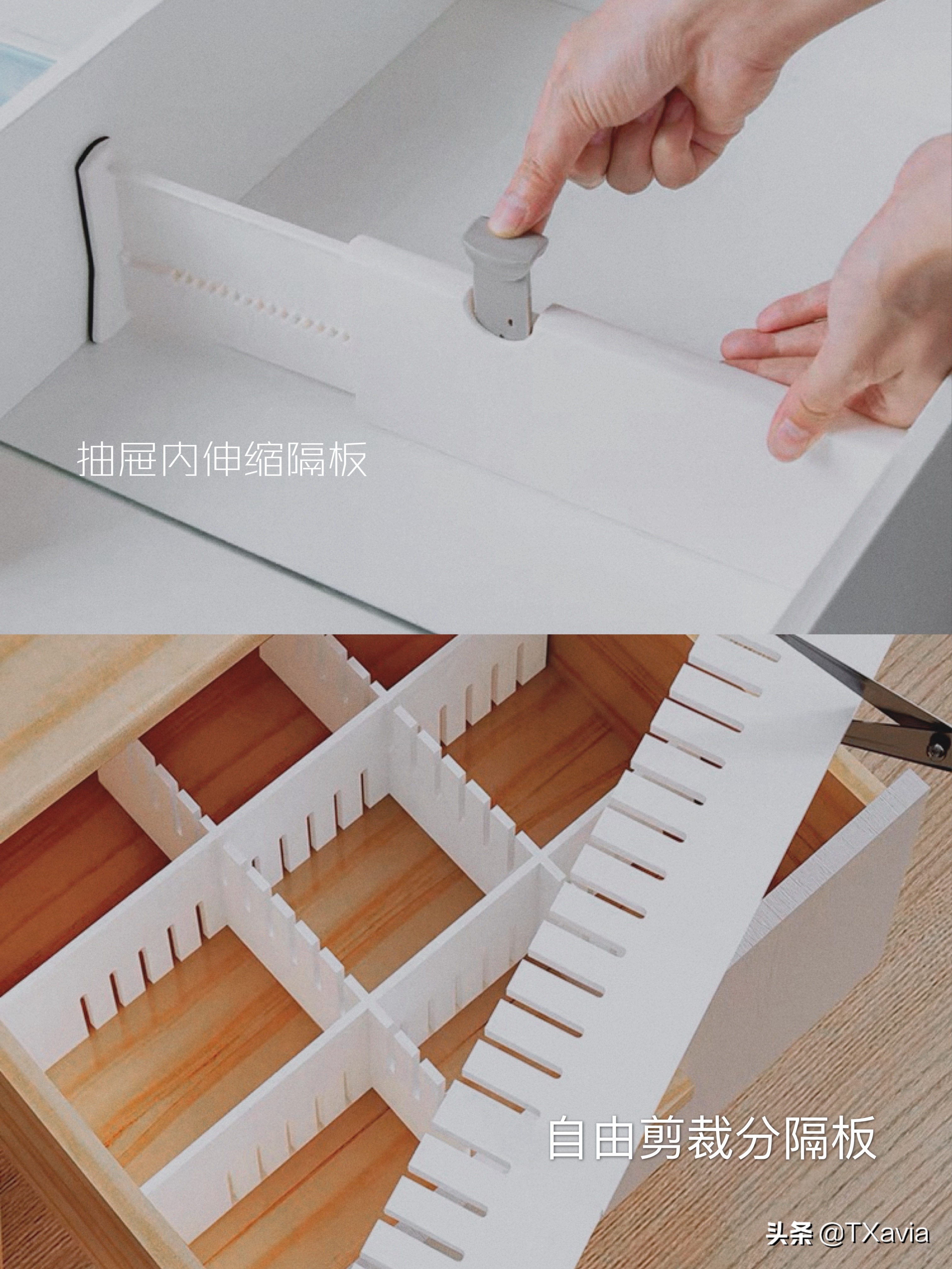 抽屉内伸缩隔板

自由剪裁分隔板

头条 @TXavia