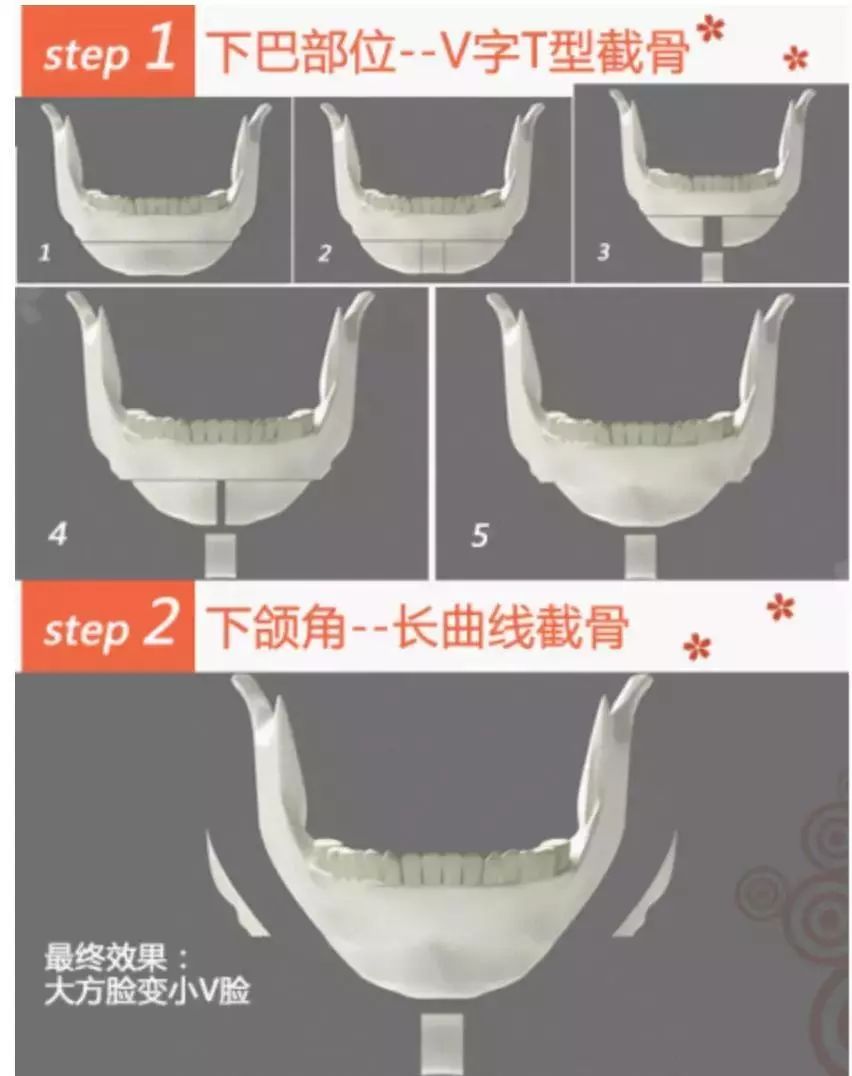 step 1 下巴部位--V字T型截骨

1

2

3

4

5

step 2 下颌角--长曲线截骨

最终效果：
大方脸变小V脸