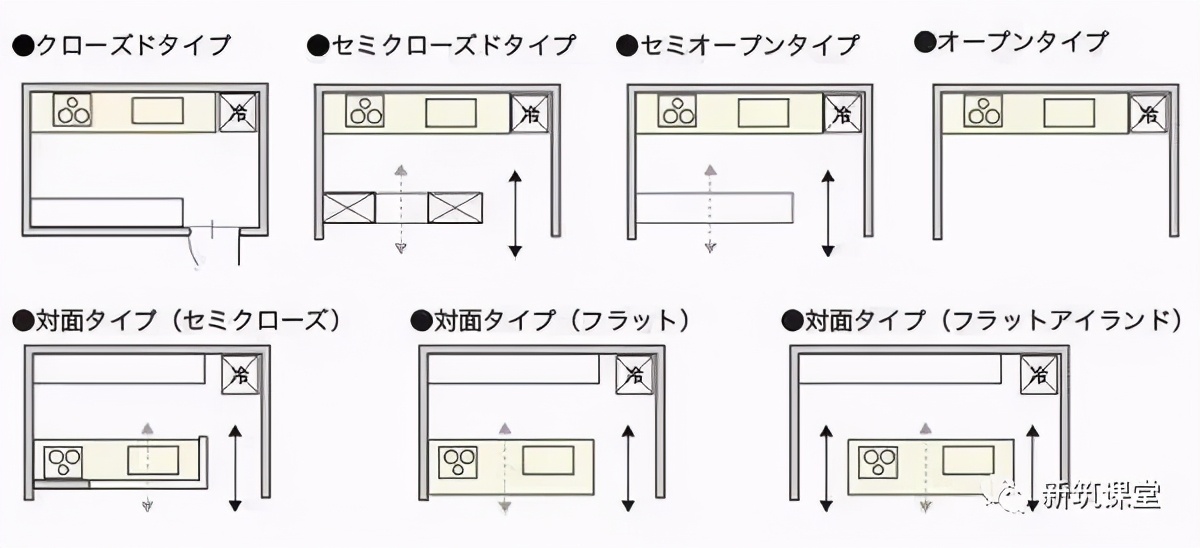 ●クローズドタイプ

冷

●セミクローズドタイプ

冷

●セミオープンタイプ

冷

●オープンタイプ

冷

●対面タイプ（セミクローズ）

冷

●対面タイプ（フラット）

冷

●対面タイプ（フラットアイランド）

冷

新筑课堂