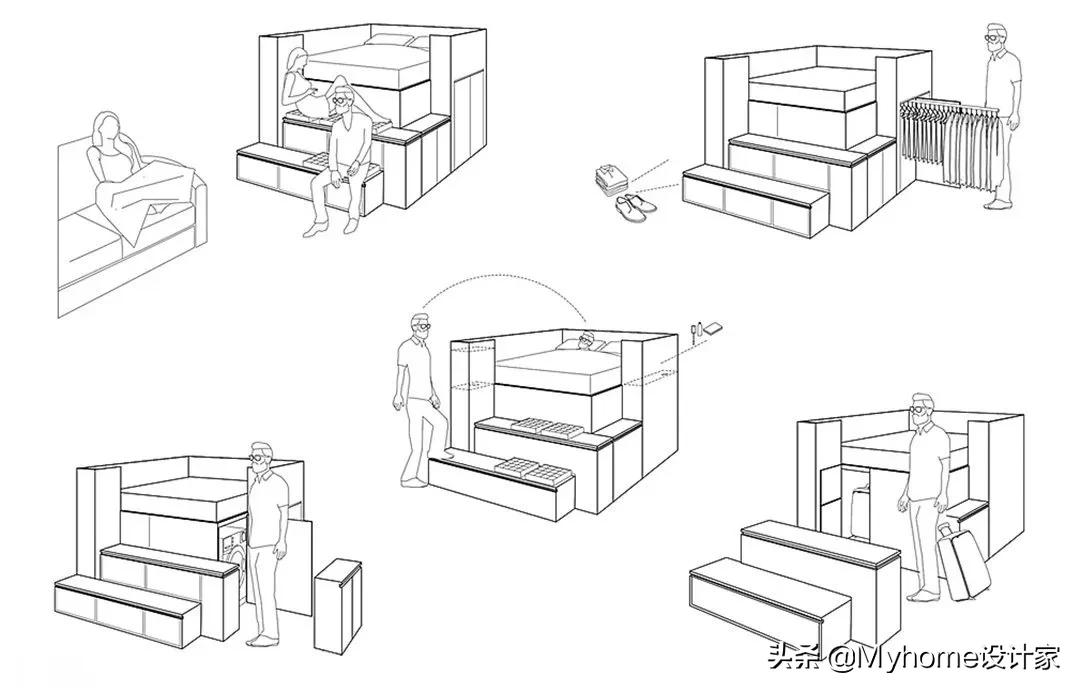 头条 @Myhome设计家