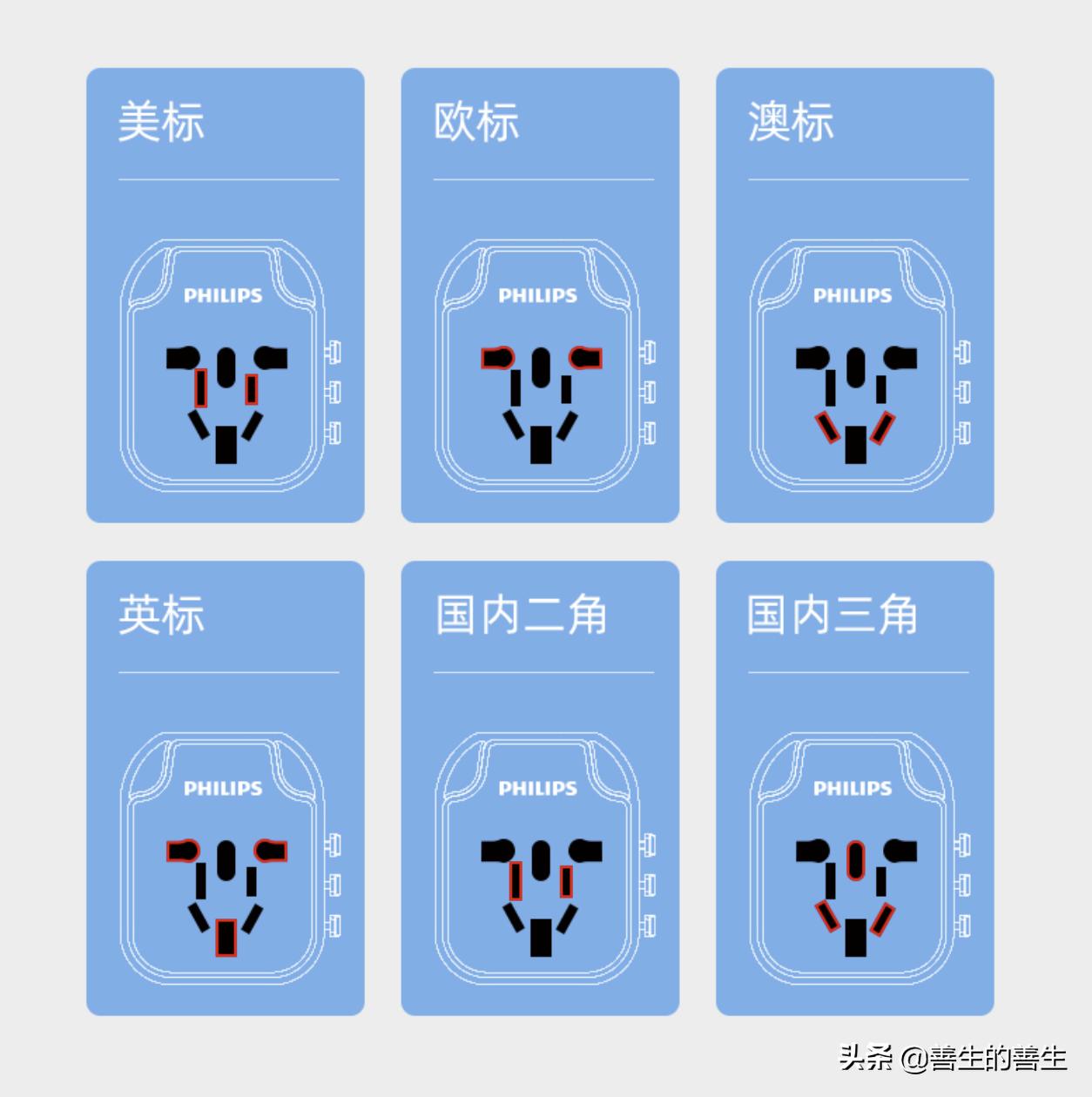 美标

PHILIPS

欧标

PHILIPS

澳标

PHILIPS

英标

PHILIPS

国内二角

PHILIPS

国内三角

PHILIPS

头条 @善生的善生