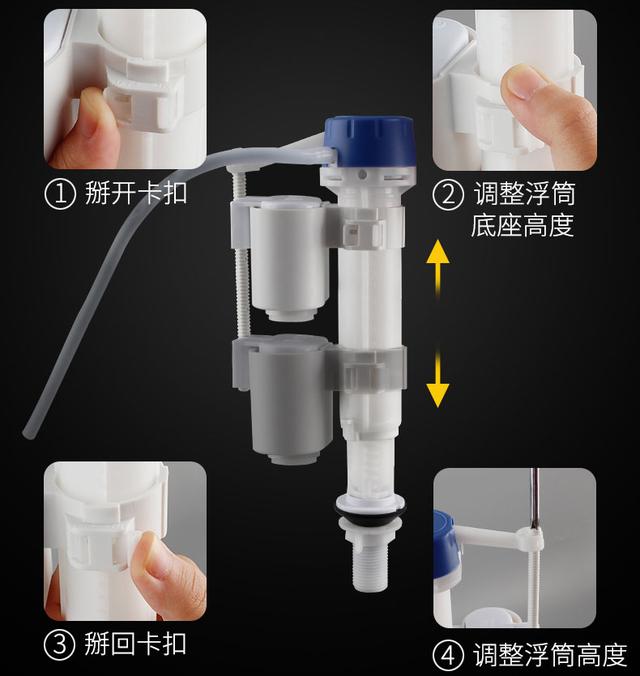 ① 掰开卡扣

② 调整浮筒底座高度

③ 掰回卡扣

④ 调整浮筒高度