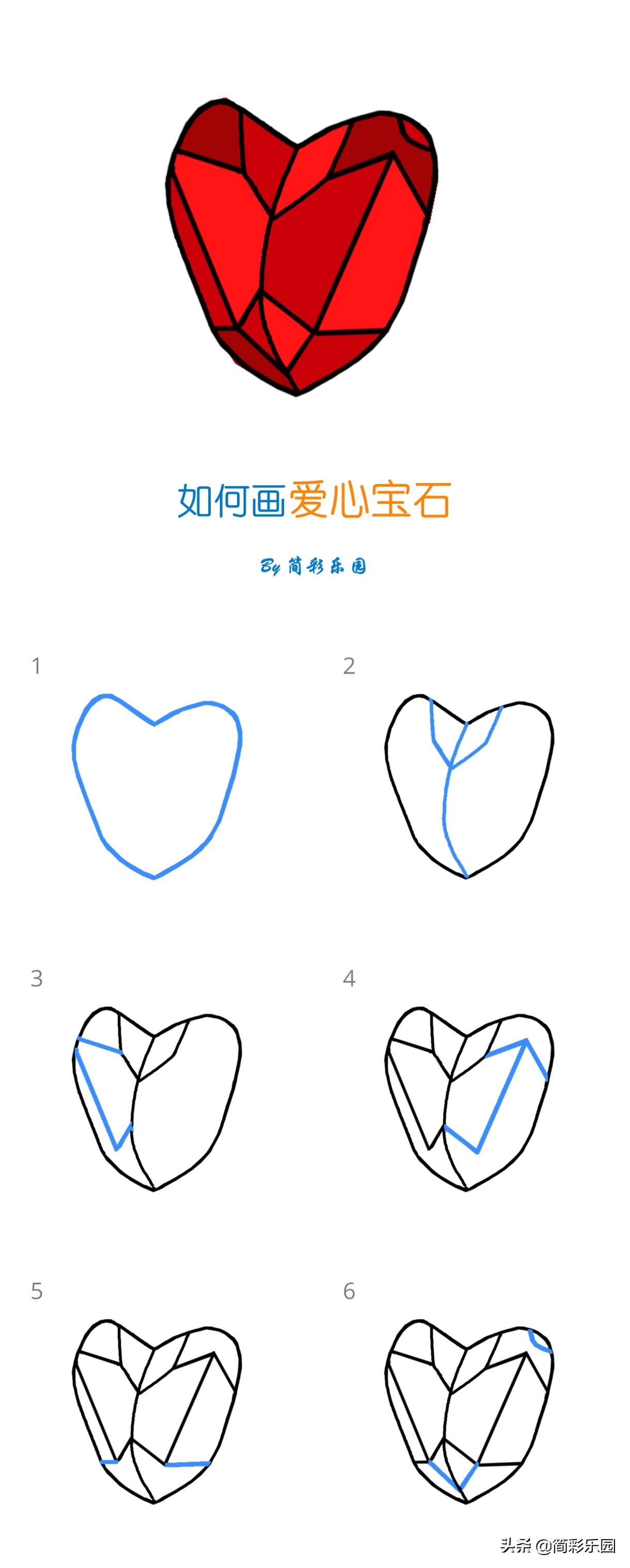 如何画爱心宝石

By 简彩乐园

1

2

3

4

5

6

头条 @简彩乐园