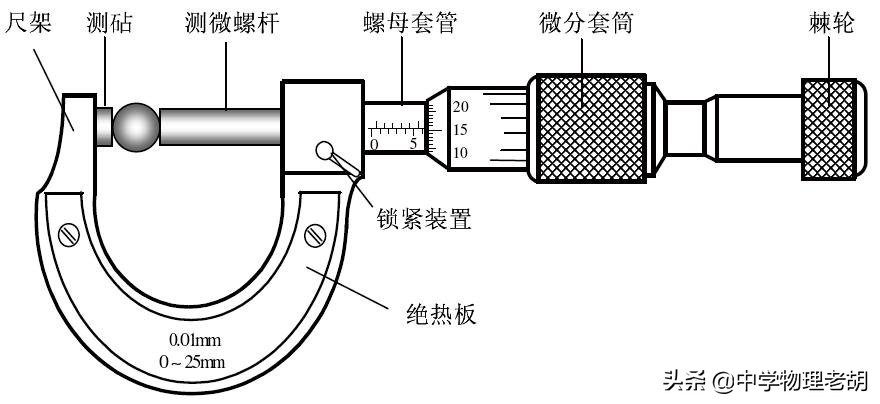 尺架
测砧
测微螺杆
螺母套管
微分套筒
棘轮
0
5
20
15
10
锁紧装置
绝热板
0.01mm
0~25mm
头条 @中学物理老胡