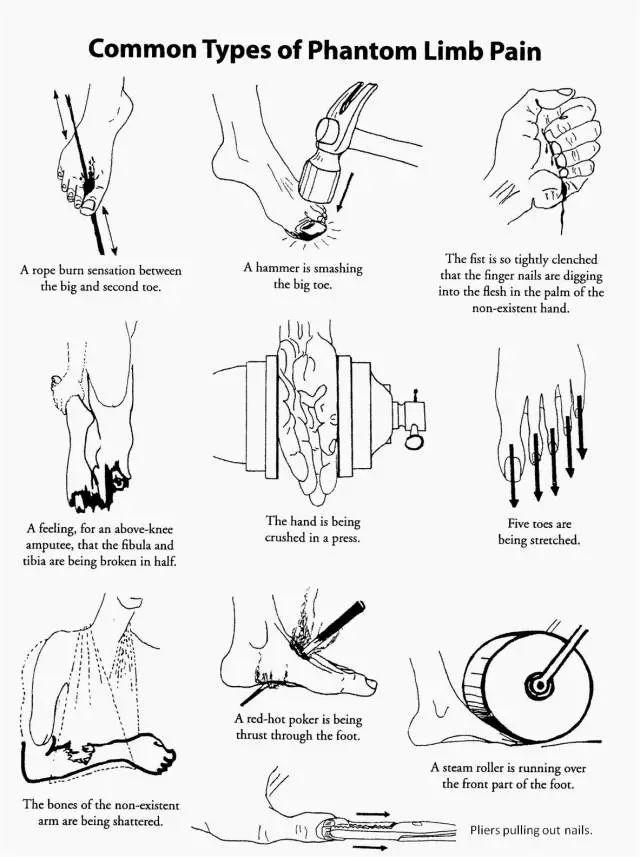 Common Types of Phantom Limb Pain

A rope burn sensation between the big and second toe.

A hammer is smashing the big toe.

The fist is so tightly clenched that the finger nails are digging into the flesh in the palm of the non-existent hand.

A feeling, for an above-knee amputee, that the fibula and tibia are being broken in half.

The hand is being crushed in a press.

Five toes are being stretched.

The bones of the non-existent arm are being shattered.

A red-hot poker is being thrust through the foot.

A steam roller is running over the front part of the foot.

Pliers pulling out nails.