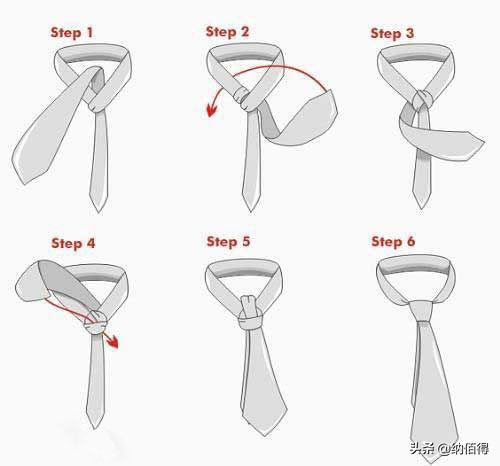 Step 1

Step 2

Step 3

Step 4

Step 5

Step 6

头条 @纳佰得