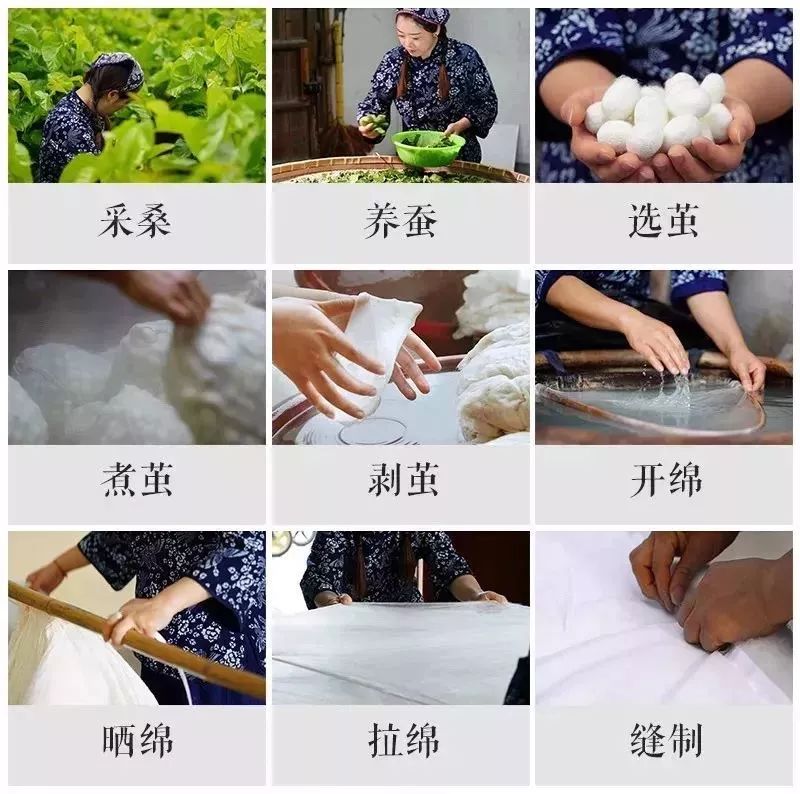 采桑

养蚕

选茧

煮茧

剥茧

开绵

晒绵

拉绵

缝制