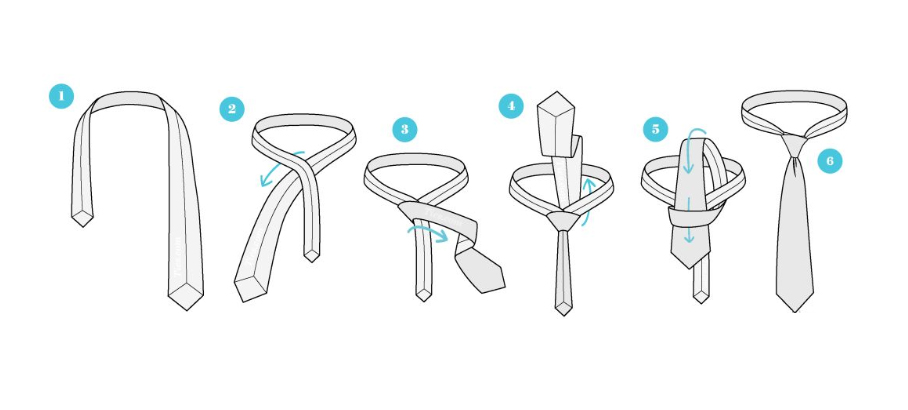 1
2
3
4
5
6