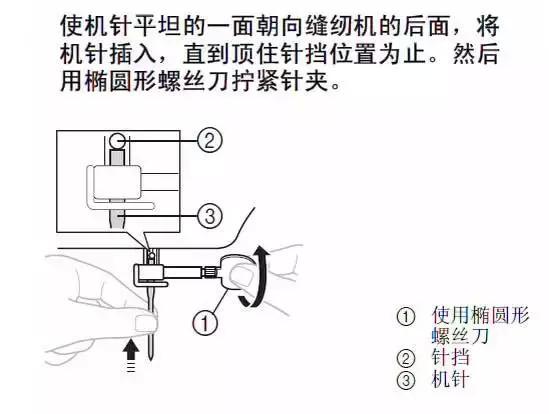 使机针平坦的一面朝向缝纫机的后面，将机针插入，直到顶住针挡位置为止。然后用椭圆形螺丝刀拧紧针夹。

②

③

①

① 使用椭圆形螺丝刀
② 针挡
③ 机针