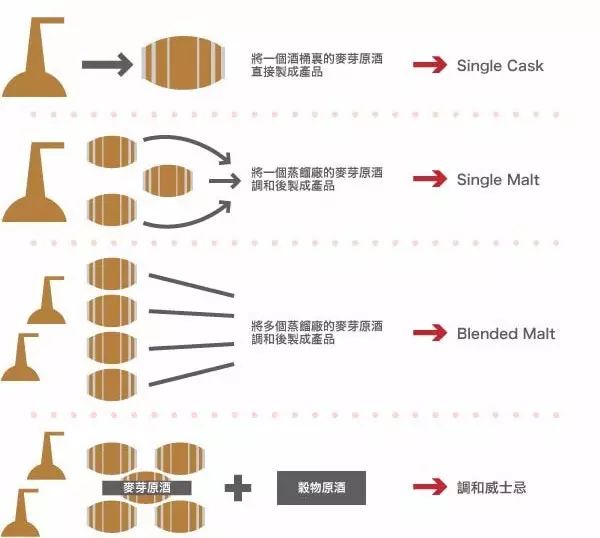 將一個酒桶裏的麥芽原酒直接製成產品

Single Cask

將一個蒸餾廠的麥芽原酒調和後製成產品

Single Malt

將多個蒸餾廠的麥芽原酒調和後製成產品

Blended Malt

麥芽原酒

穀物原酒

調和威士忌