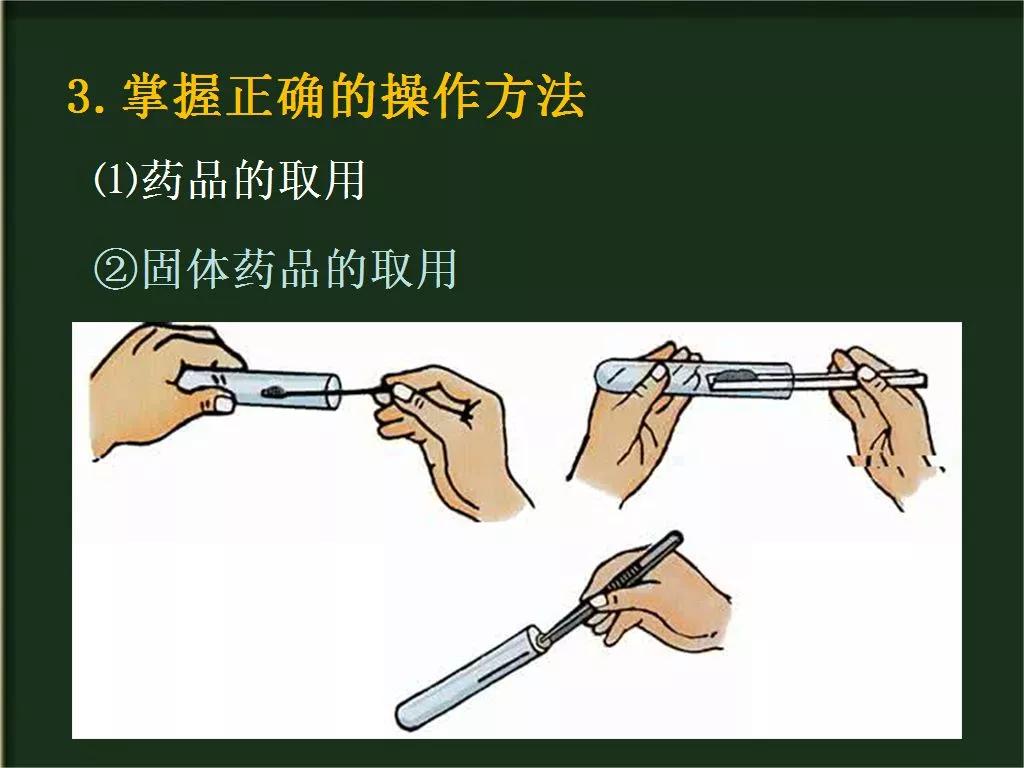 3. 掌握正确的操作方法

⑴药品的取用

②固体药品的取用