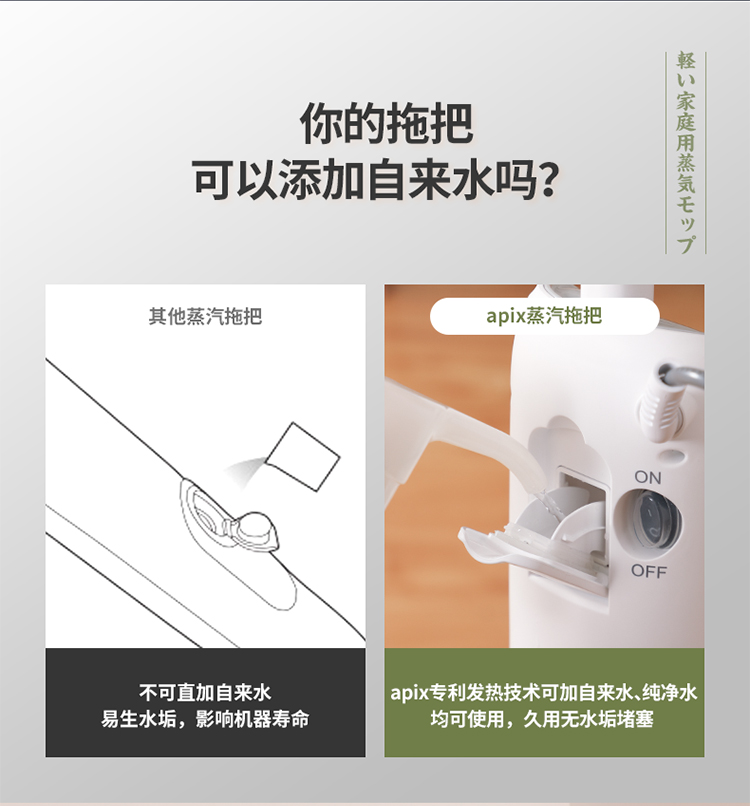 你的拖把
可以添加自来水吗?

軽い家庭用蒸気モップ

其他蒸汽拖把

不可直加自来水
易生水垢，影响机器寿命

apix蒸汽拖把

ON
OFF

apix专利发热技术可加自来水、纯净水
均可使用，久用无水垢堵塞