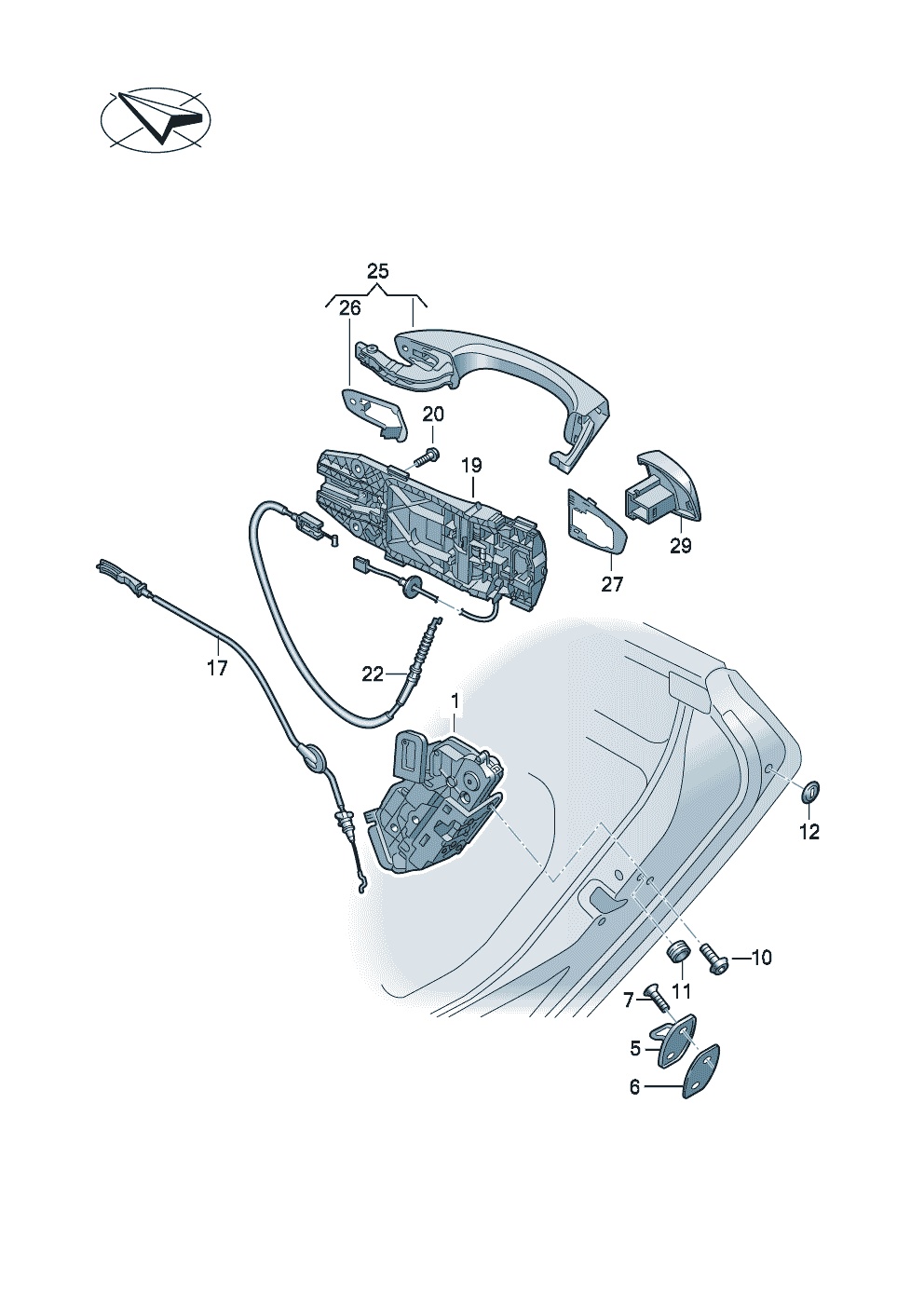 25
26
20
19
29
27
17
22
1
12
10
11
7
5
6